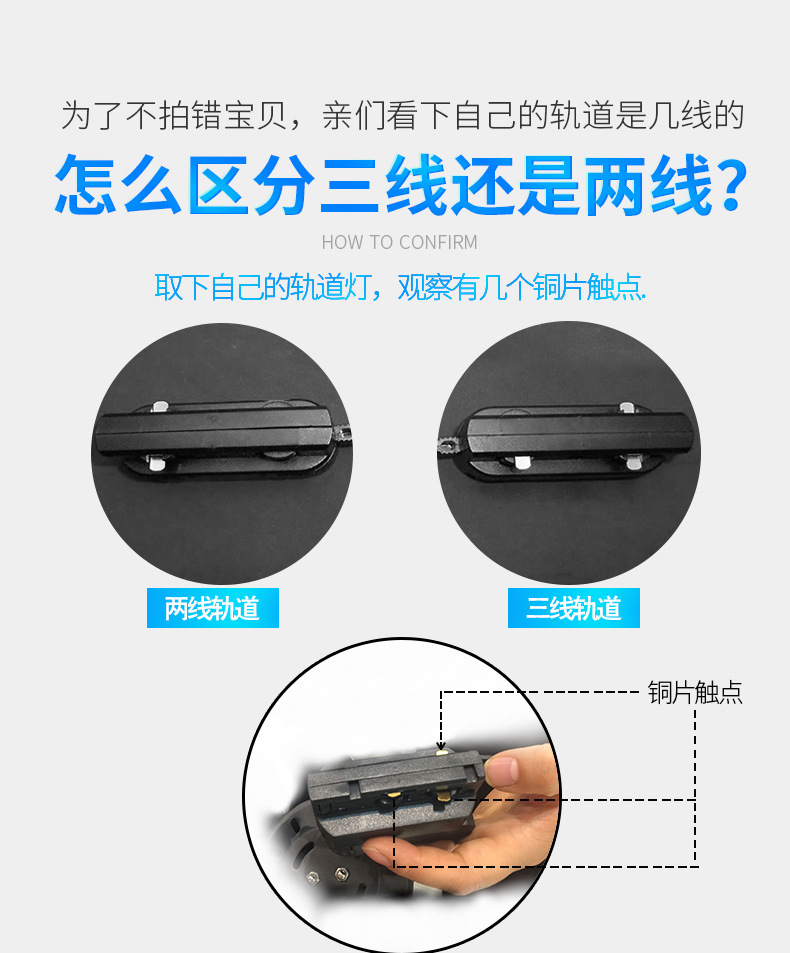 为了不拍错宝贝，亲们看下自己的轨道是几线的

怎么区分三线还是两线?

HOW TO CONFIRM

取下自己的轨道灯，观察有几个铜片触点.

两线轨道

三线轨道

铜片触点