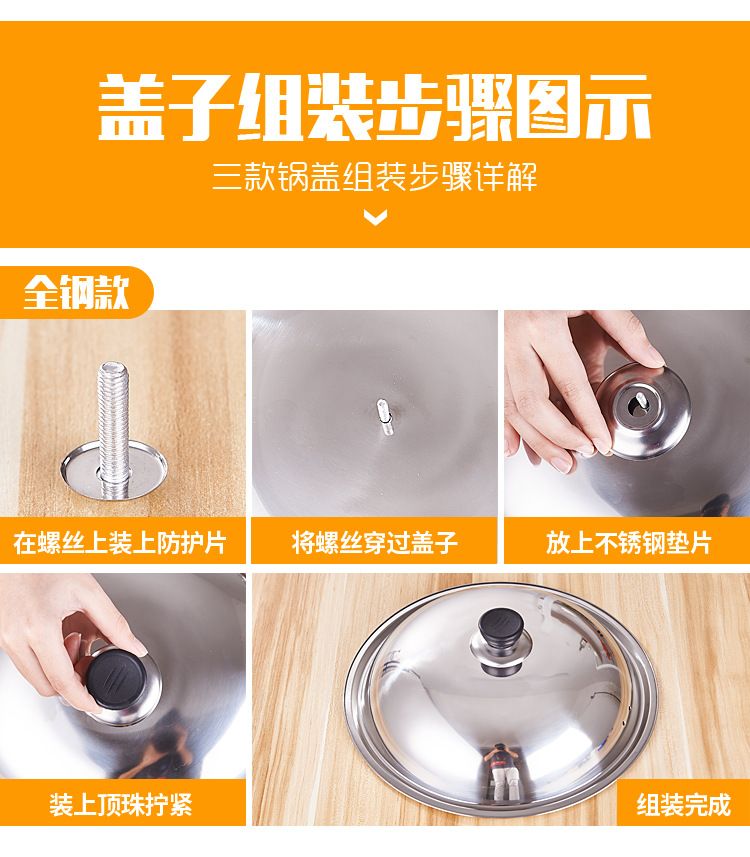 盖子组装步骤图示

三款锅盖组装步骤详解

全钢款

在螺丝上装上防护片

将螺丝穿过盖子

放上不锈钢垫片

装上顶珠拧紧

组装完成