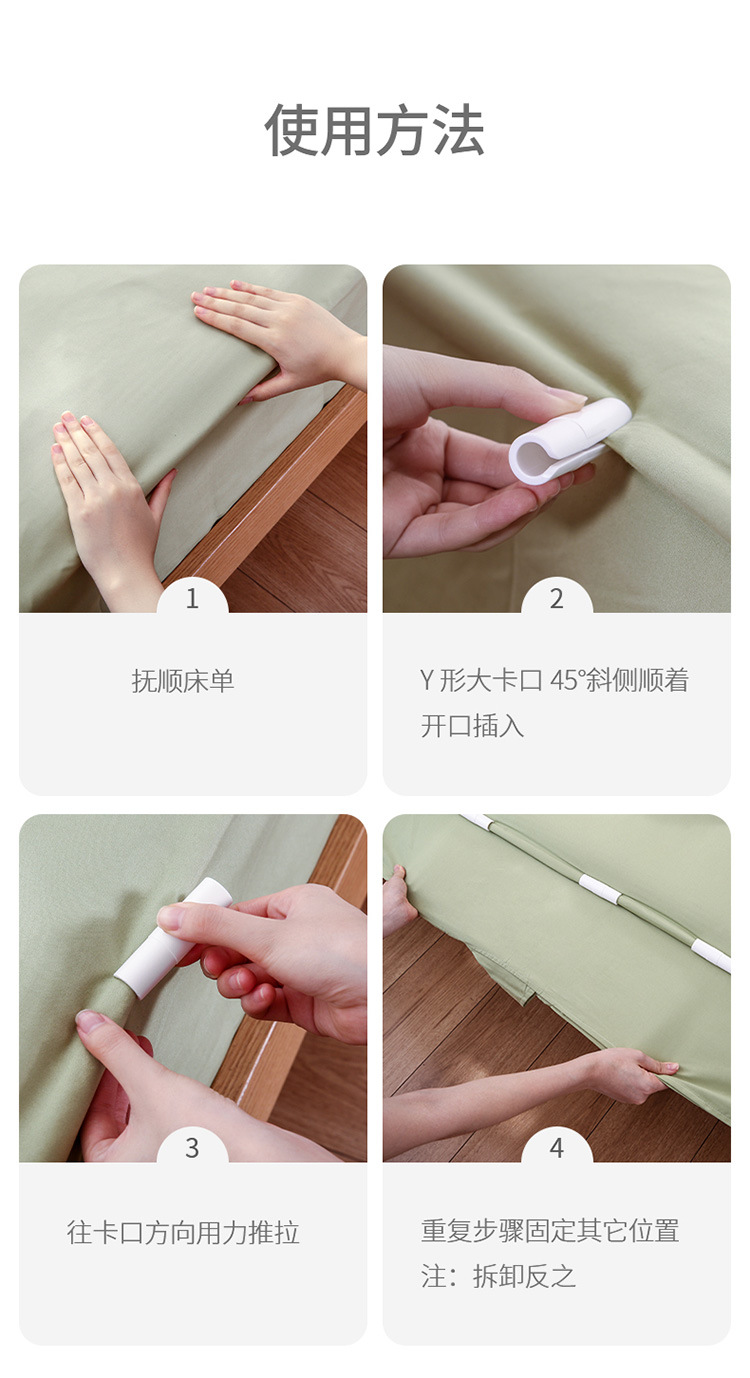 使用方法

1

抚顺床单

2

Y 形大卡口 45°斜侧顺着开口插入

3

往卡口方向用力推拉

4

重复步骤固定其它位置
注：拆卸反之