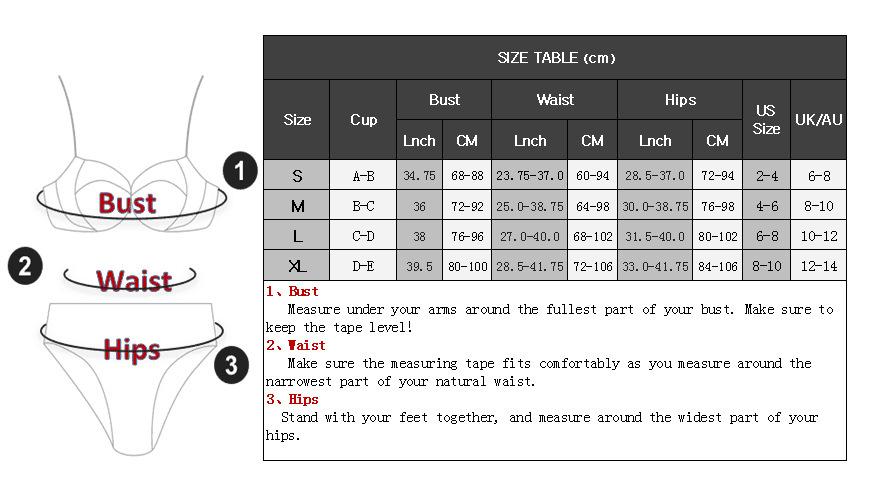 1
Bust
2
Waist
Hips
3

SIZE TABLE (cm)

| Size | Cup | Bust Lnch | Bust CM | Waist Lnch | Waist CM | Hips Lnch | Hips CM | US Size | UK/AU |
|---|---|---|---|---|---|---|---|---|---|
| S | A-B | 34.75 | 68-88 | 23.75-37.0 | 60-94 | 28.5-37.0 | 72-94 | 2-4 | 6-8 |
| M | B-C | 36 | 72-92 | 25.0-38.75 | 64-98 | 30.0-38.75 | 76-98 | 4-6 | 8-10 |
| L | C-D | 38 | 76-96 | 27.0-40.0 | 68-102 | 31.5-40.0 | 80-102 | 6-8 | 10-12 |
| XL | D-E | 39.5 | 80-100 | 28.5-41.75 | 72-106 | 33.0-41.75 | 84-106 | 8-10 | 12-14 |

1、Bust
Measure under your arms around the fullest part of your bust. Make sure to keep the tape level!
2、Waist
Make sure the measuring tape fits comfortably as you measure around the narrowest part of your natural waist.
3、Hips
Stand with your feet together, and measure around the widest part of your hips.