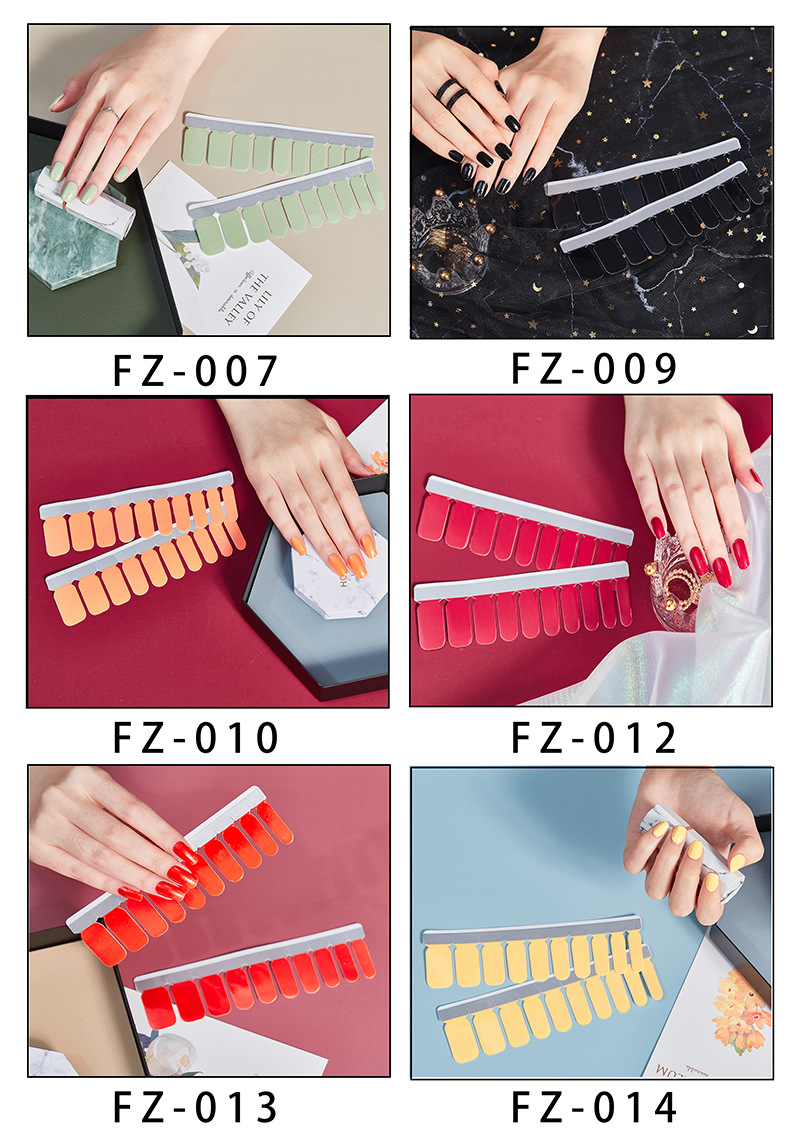 LILY OF THE VALLEY

FZ-007

FZ-009

FZ-010

FZ-012

FZ-013

FZ-014