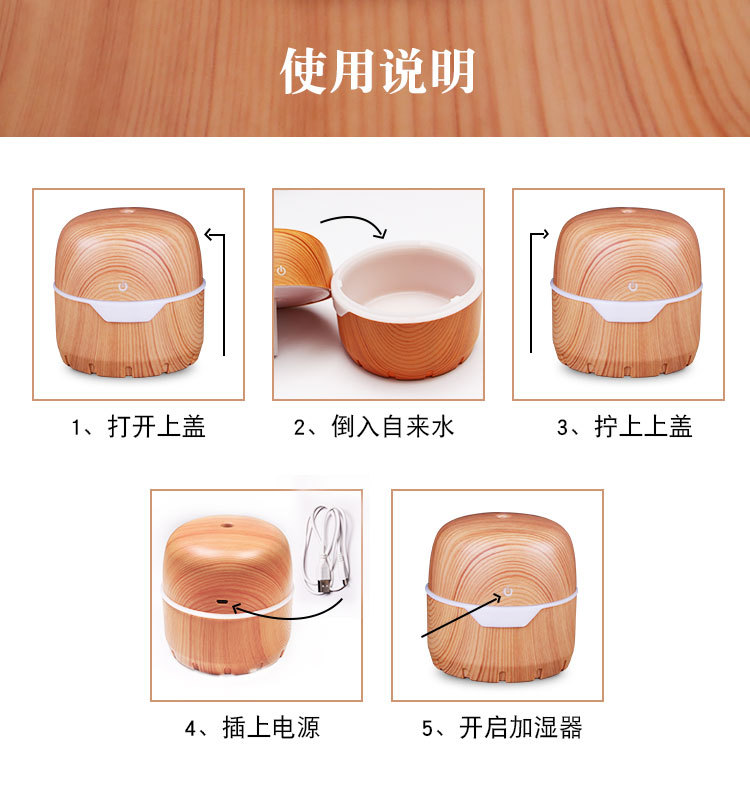 使用说明

1、打开上盖

2、倒入自来水

3、拧上上盖

4、插上电源

5、开启加湿器