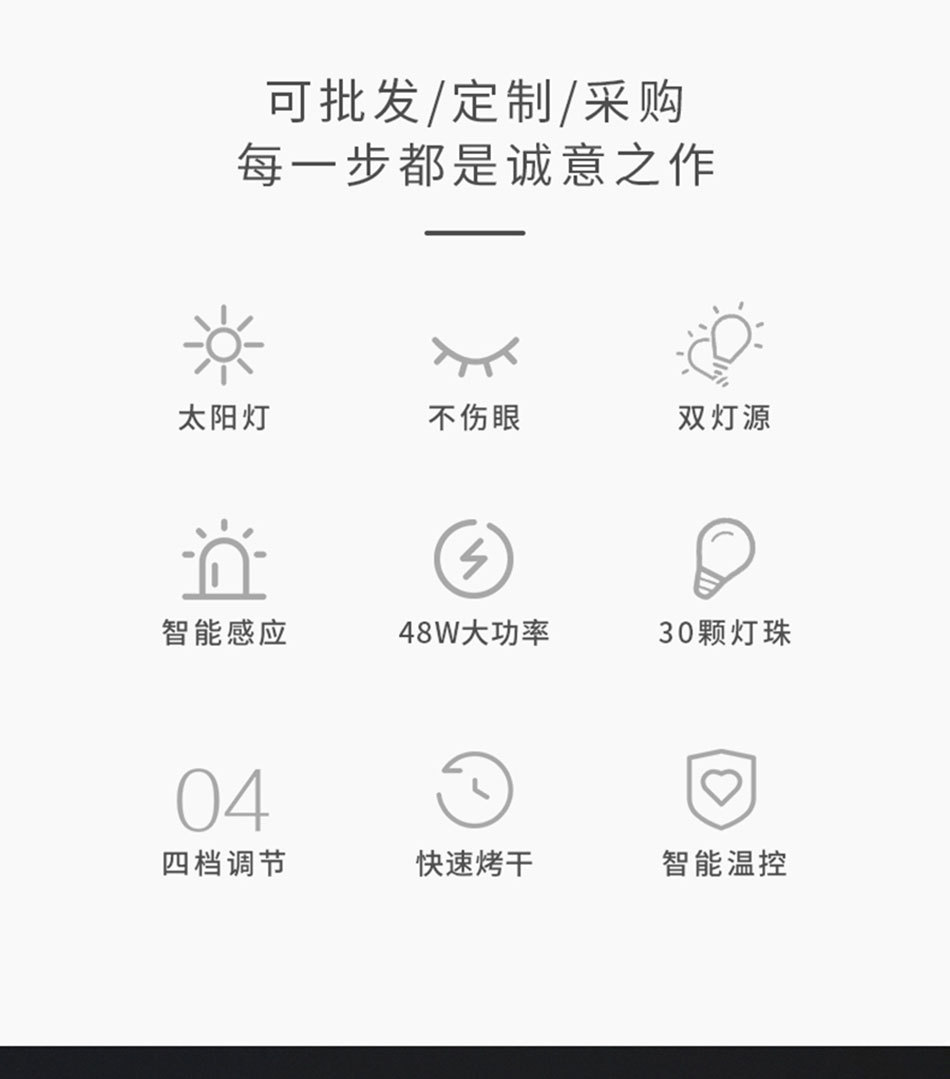 可批发/定制/采购
每一步都是诚意之作

太阳灯

不伤眼

双灯源

智能感应

48W大功率

30颗灯珠

04
四档调节

快速烤干

智能温控