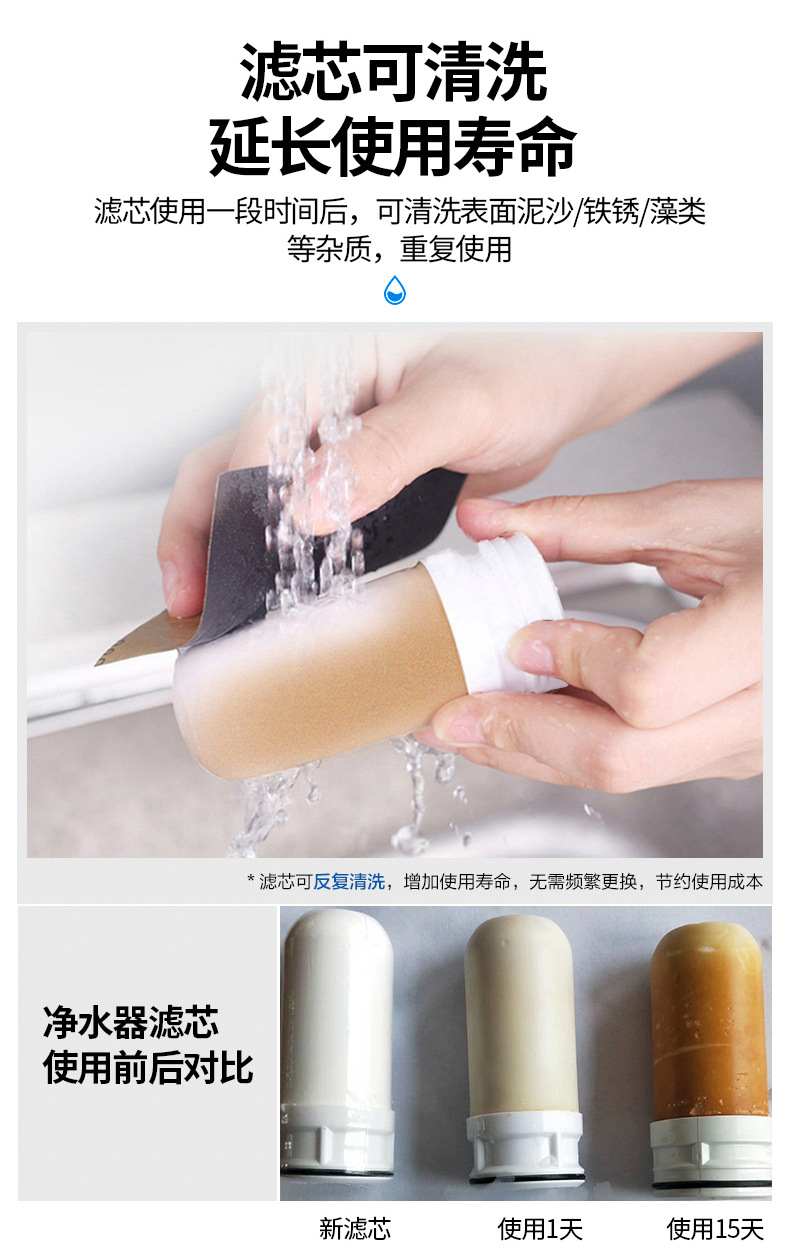 滤芯可清洗
延长使用寿命

滤芯使用一段时间后，可清洗表面泥沙/铁锈/藻类等杂质，重复使用

* 滤芯可反复清洗，增加使用寿命，无需频繁更换，节约使用成本

净水器滤芯
使用前后对比

新滤芯
使用1天
使用15天