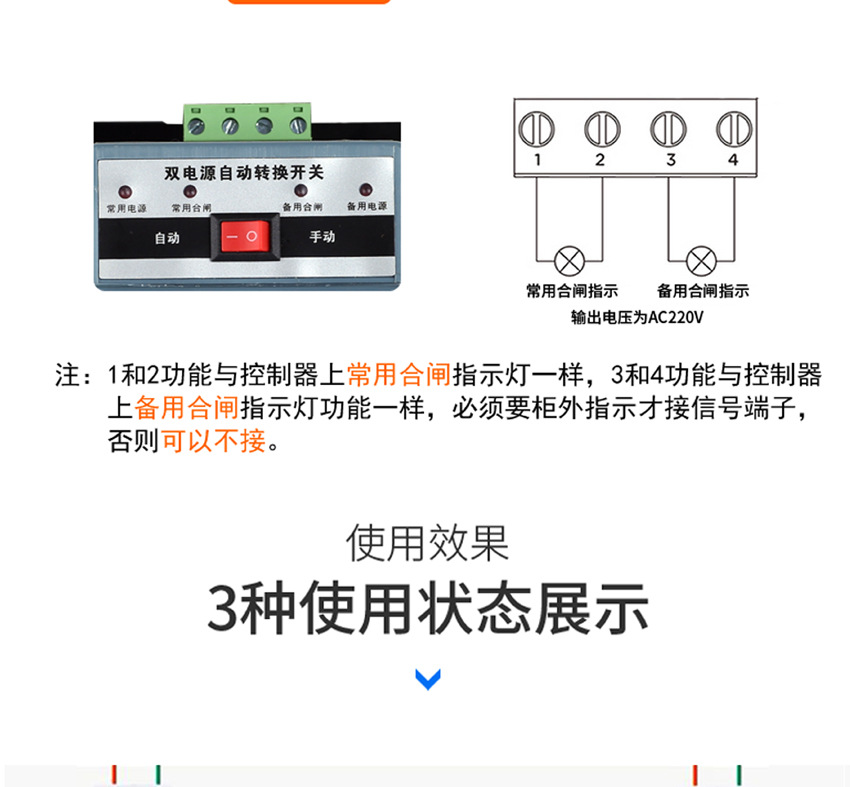 双电源自动转换开关

常用电源 常用合闸 备用合闸 备用电源

自动 手动

1 2 3 4

常用合闸指示 备用合闸指示

输出电压为AC220V

注：1和2功能与控制器上常用合闸指示灯一样，3和4功能与控制器上备用合闸指示灯功能一样，必须要柜外指示才接信号端子，否则可以不接。

使用效果

3种使用状态展示