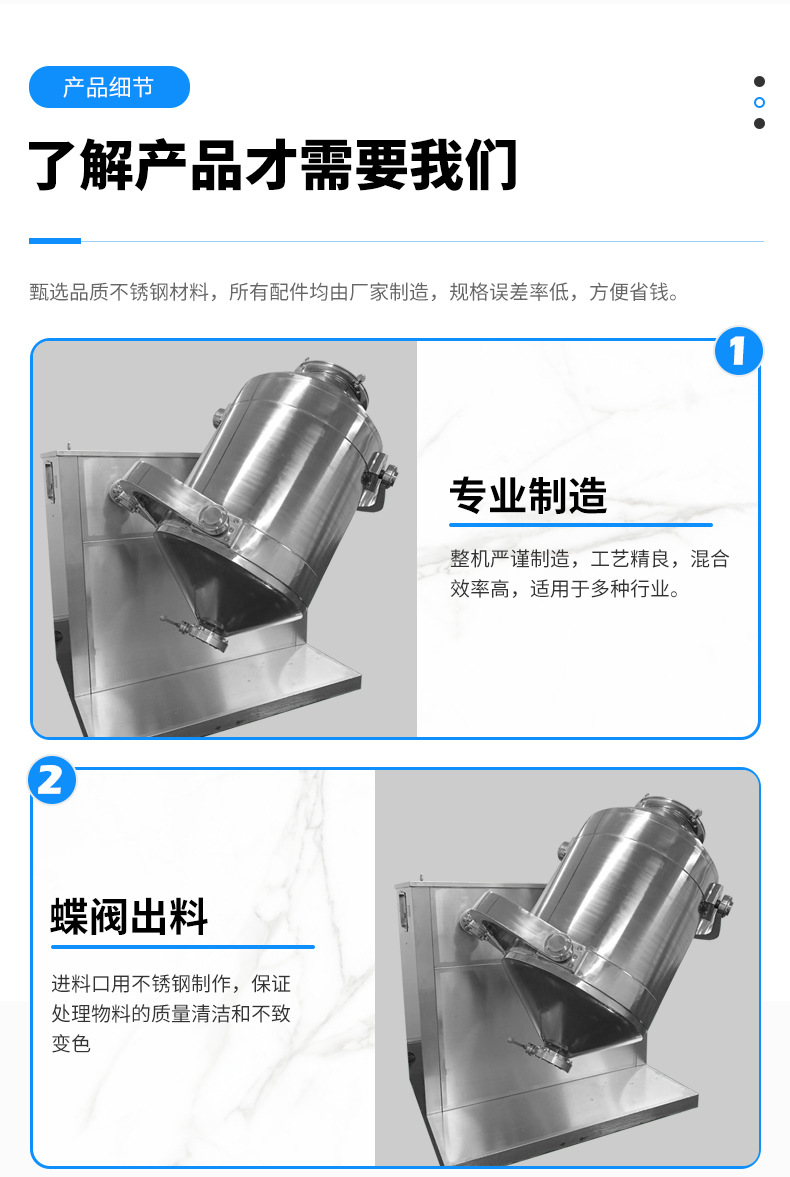 产品细节

了解产品才需要我们

甄选品质不锈钢材料，所有配件均由厂家制造，规格误差率低，方便省钱。

1

专业制造

整机严谨制造，工艺精良，混合效率高，适用于多种行业。

2

蝶阀出料

进料口用不锈钢制作，保证处理物料的质量清洁和不致变色