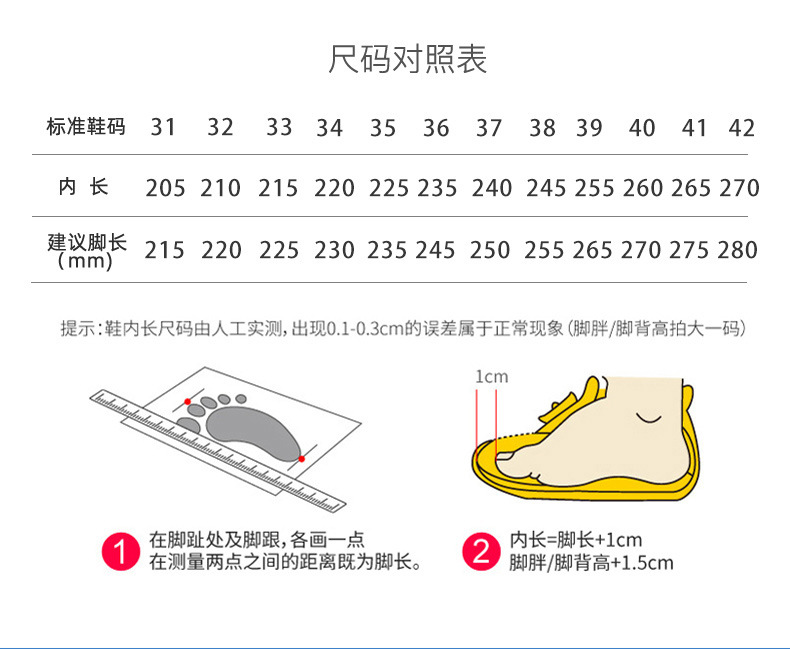 尺码对照表

| 标准鞋码 | 31 | 32 | 33 | 34 | 35 | 36 | 37 | 38 | 39 | 40 | 41 | 42 |
|---|---|---|---|---|---|---|---|---|---|---|---|---|
| 内 长 | 205 | 210 | 215 | 220 | 225 | 235 | 240 | 245 | 255 | 260 | 265 | 270 |
| 建议脚长（mm） | 215 | 220 | 225 | 230 | 235 | 245 | 250 | 255 | 265 | 270 | 275 | 280 |

提示：鞋内长尺码由人工实测，出现0.1-0.3cm的误差属于正常现象（脚胖/脚背高拍大一码）

1cm

1 在脚趾处及脚跟，各画一点 在测量两点之间的距离既为脚长。

2 内长=脚长+1cm 脚胖/脚背高+1.5cm