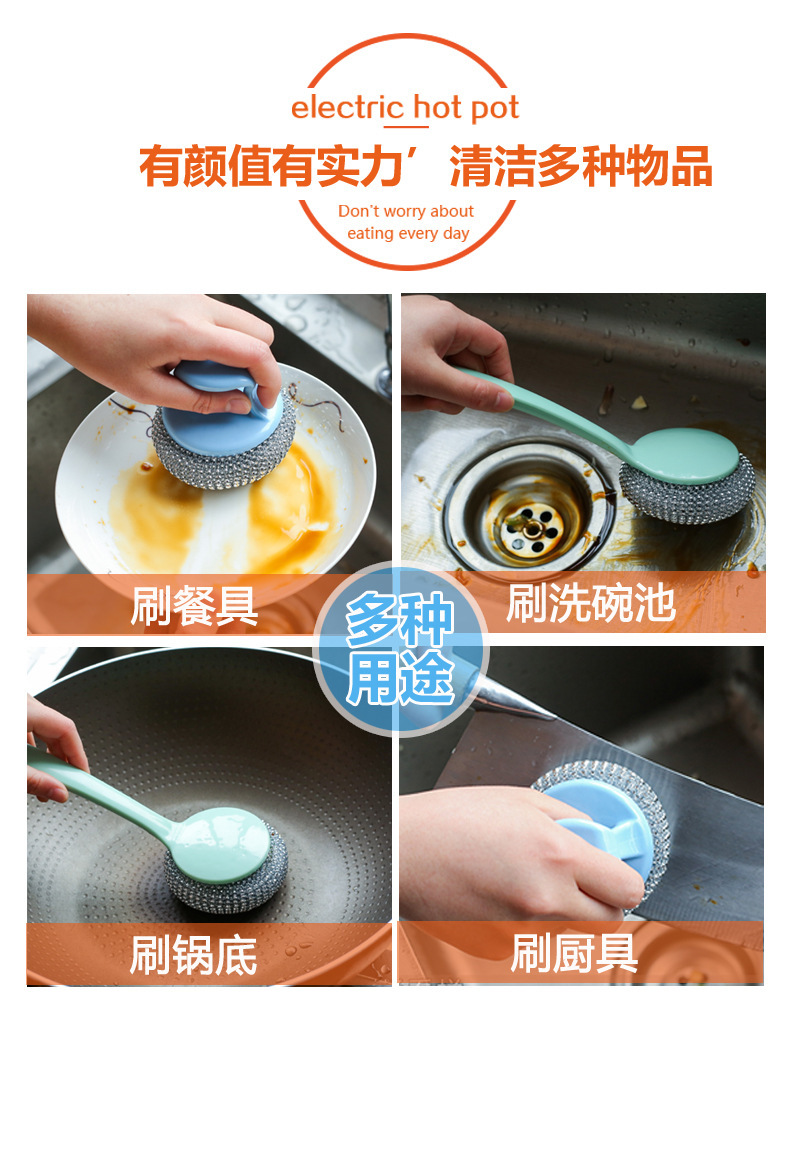 electric hot pot

有颜值有实力’清洁多种物品

Don't worry about eating every day

刷餐具

刷洗碗池

多种用途

刷锅底

刷厨具