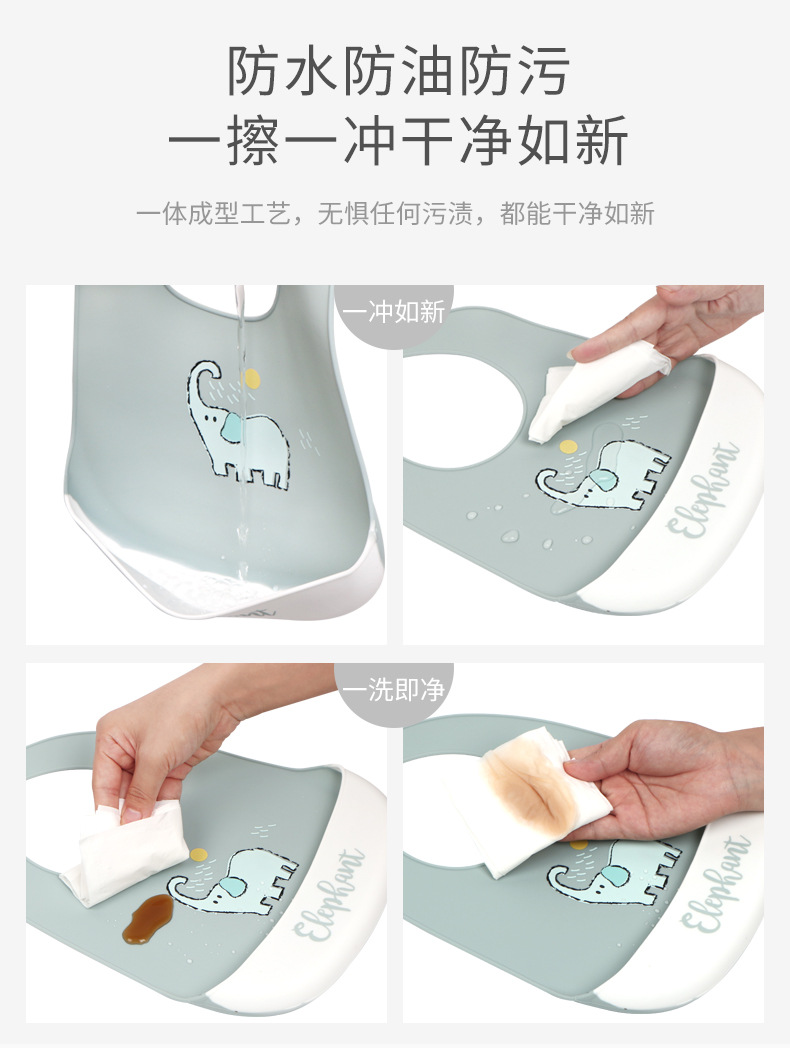 防水防油防污
一擦一冲干净如新

一体成型工艺，无惧任何污渍，都能干净如新

一冲如新

Elephant

一洗即净

Elephant

Elephant