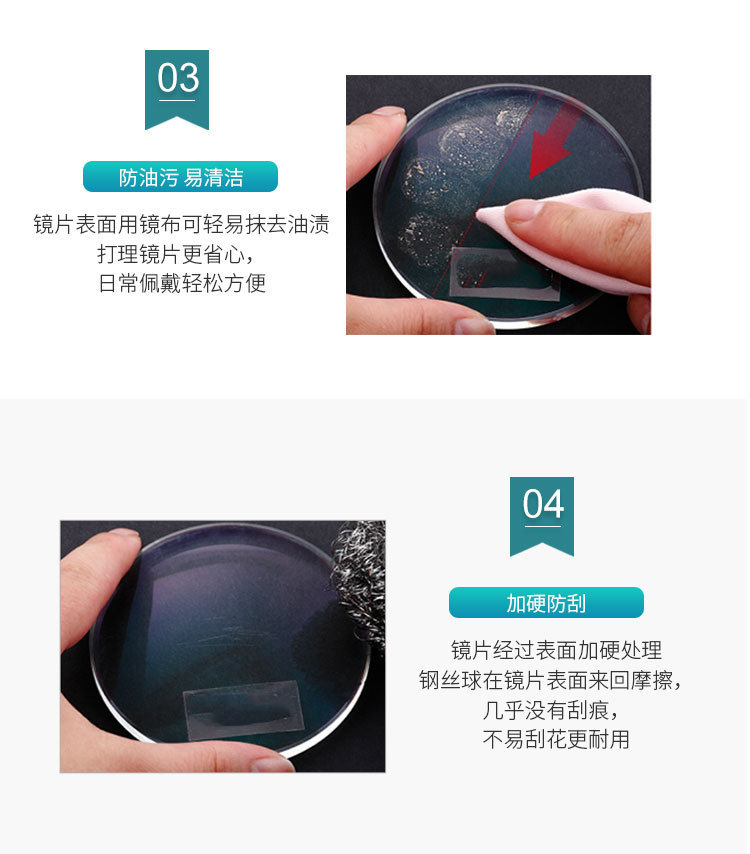 03

防油污 易清洁

镜片表面用镜布可轻易抹去油渍
打理镜片更省心，
日常佩戴轻松方便

04

加硬防刮

镜片经过表面加硬处理
钢丝球在镜片表面来回摩擦，
几乎没有刮痕，
不易刮花更耐用