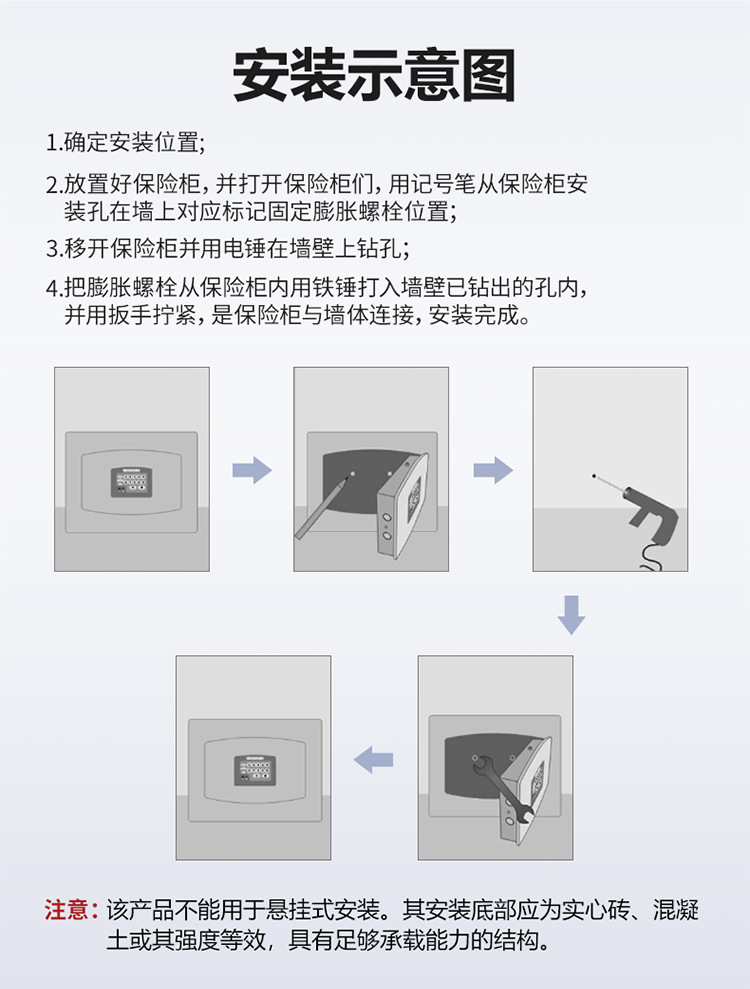 安装示意图

1.确定安装位置;

2.放置好保险柜，并打开保险柜们，用记号笔从保险柜安装孔在墙上对应标记固定膨胀螺栓位置;

3.移开保险柜并用电锤在墙壁上钻孔;

4.把膨胀螺栓从保险柜内用铁锤打入墙壁已钻出的孔内，并用扳手拧紧，是保险柜与墙体连接，安装完成。

注意：该产品不能用于悬挂式安装。其安装底部应为实心砖、混凝土或其强度等效，具有足够承载能力的结构。