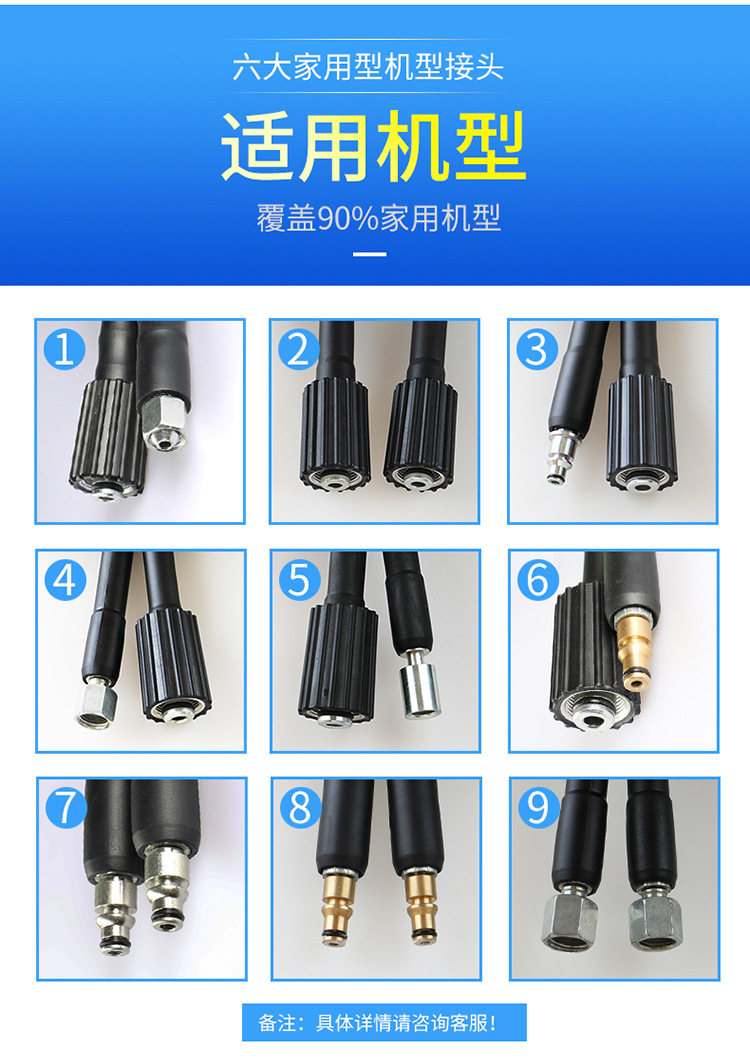 六大家用型机型接头

适用机型

覆盖90%家用机型

1

2

3

4

5

6

7

8

9

备注：具体详情请咨询客服！