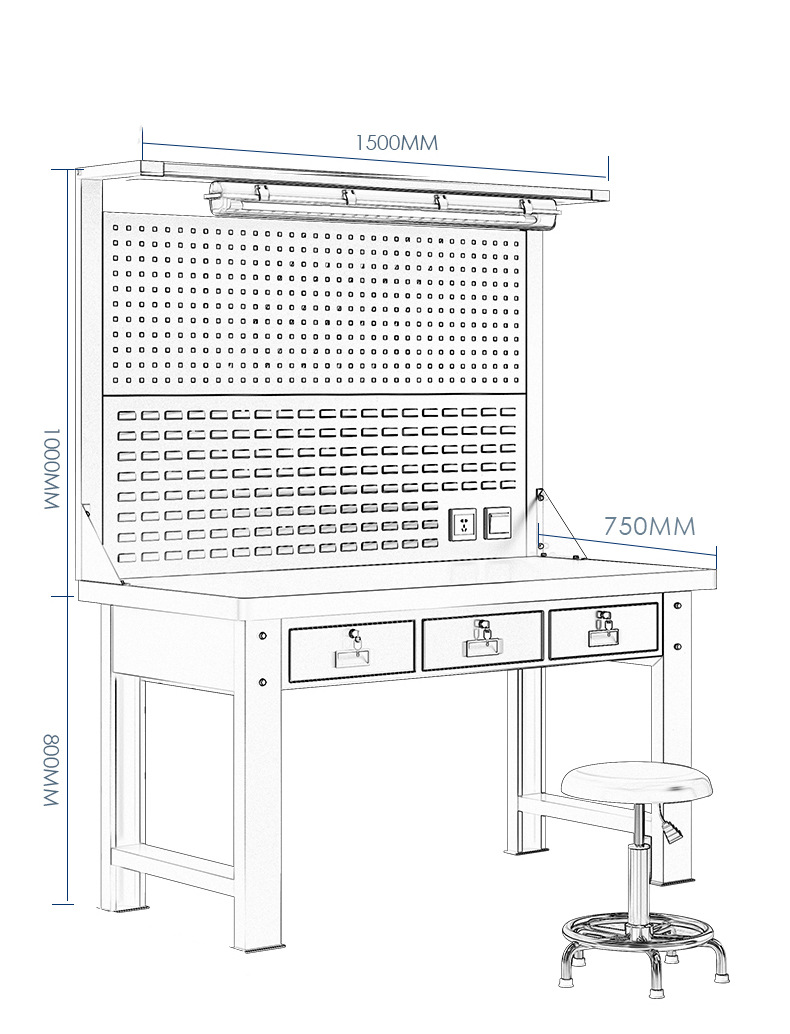 1500MM

1000MM

750MM

800MM