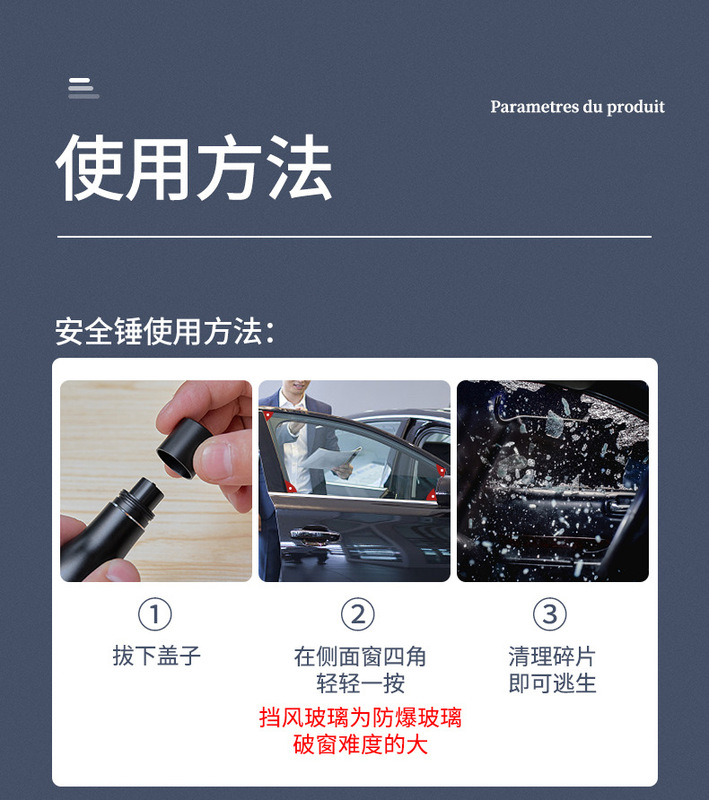 Parametres du produit

使用方法

安全锤使用方法:

①
拔下盖子

②
在侧面窗四角
轻轻一按
挡风玻璃为防爆玻璃
破窗难度的大

③
清理碎片
即可逃生