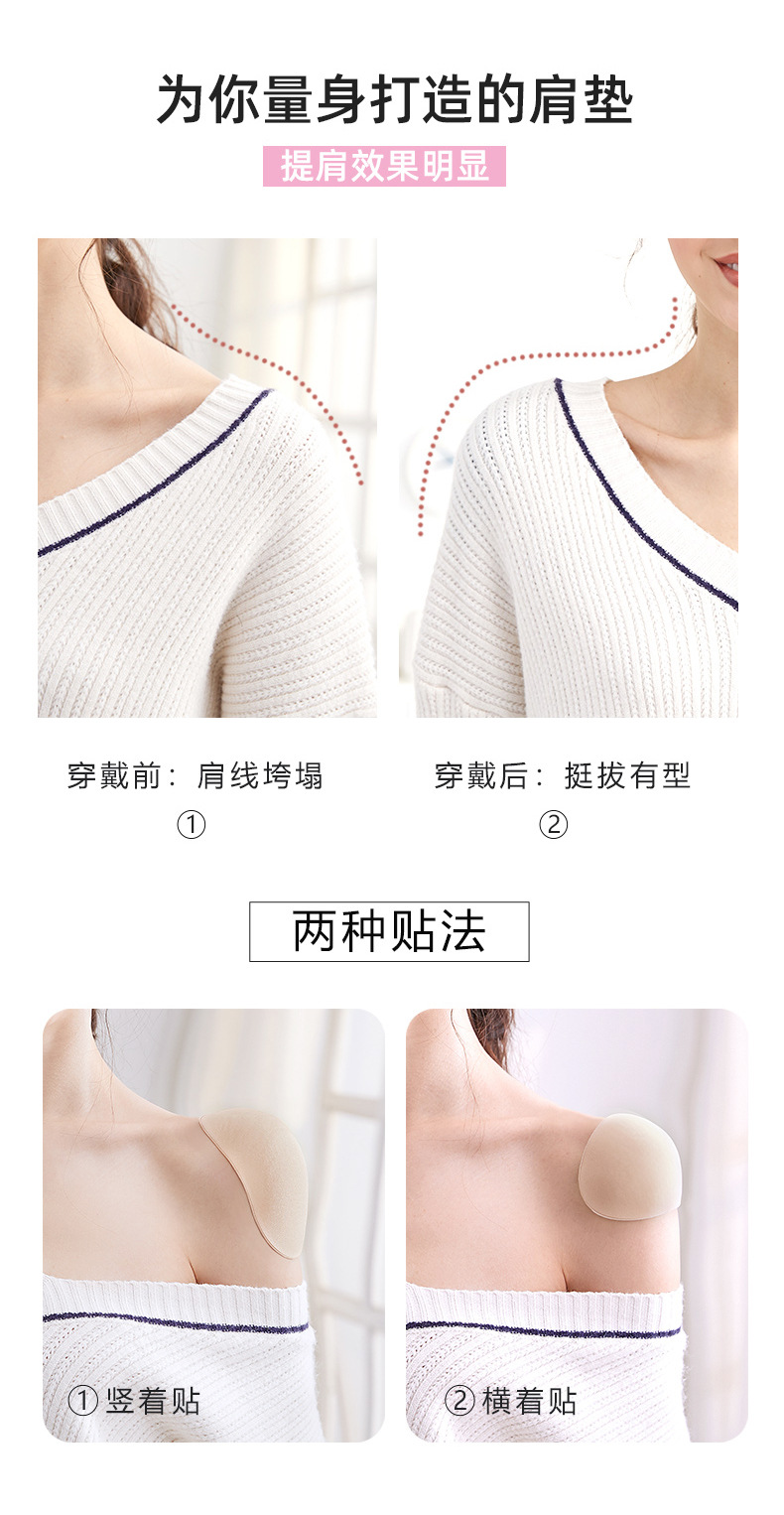 为你量身打造的肩垫
提肩效果明显

穿戴前：肩线垮塌
①

穿戴后：挺拔有型
②

两种贴法

①竖着贴

②横着贴