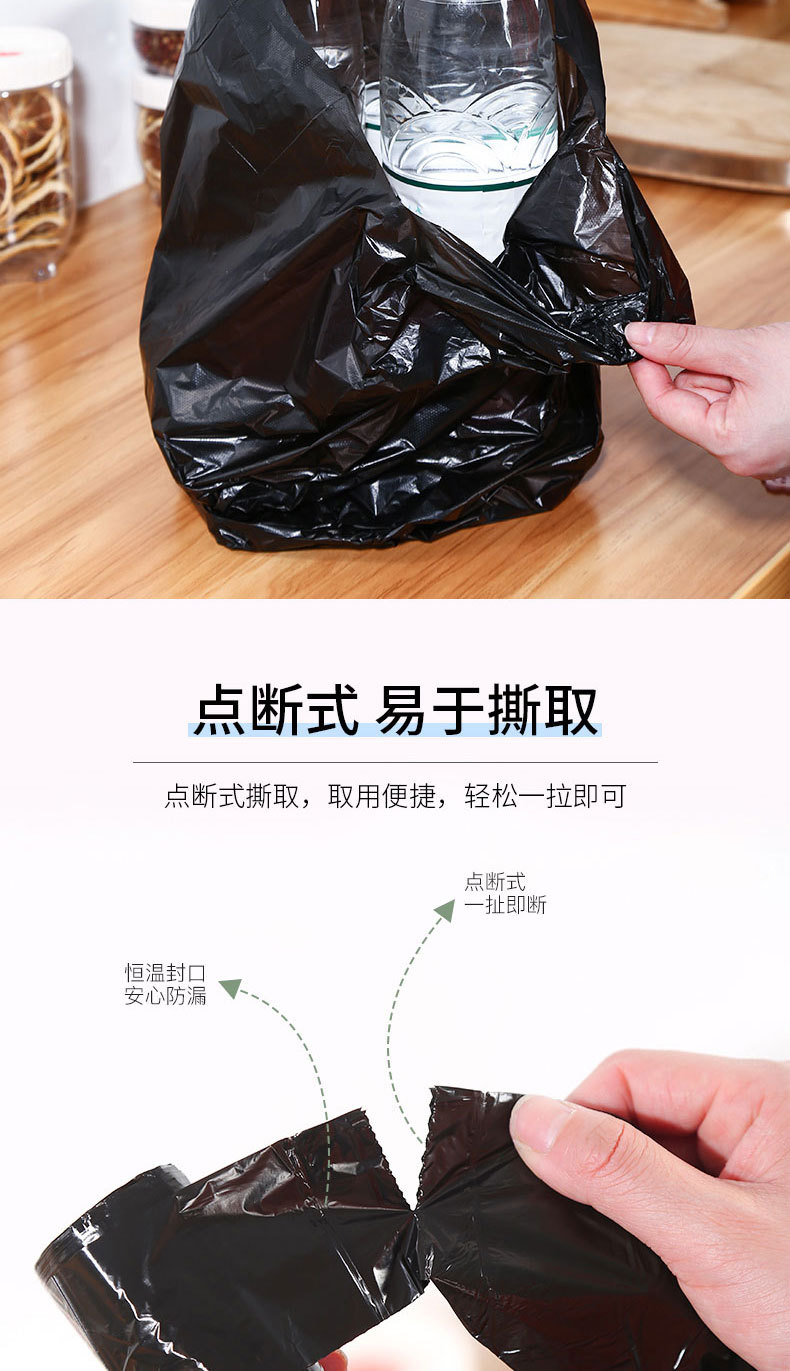 点断式 易于撕取

点断式撕取，取用便捷，轻松一拉即可

点断式
一扯即断

恒温封口
安心防漏