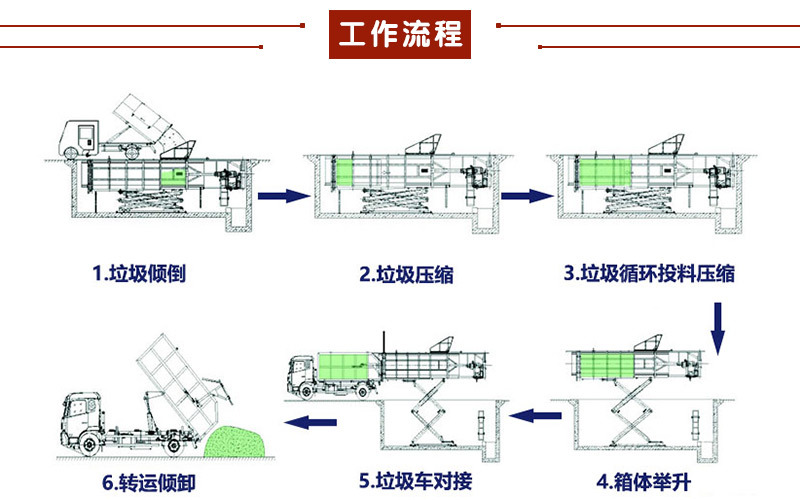 工作流程

1.垃圾倾倒

2.垃圾压缩

3.垃圾循环投料压缩

4.箱体举升

5.垃圾车对接

6.转运倾卸