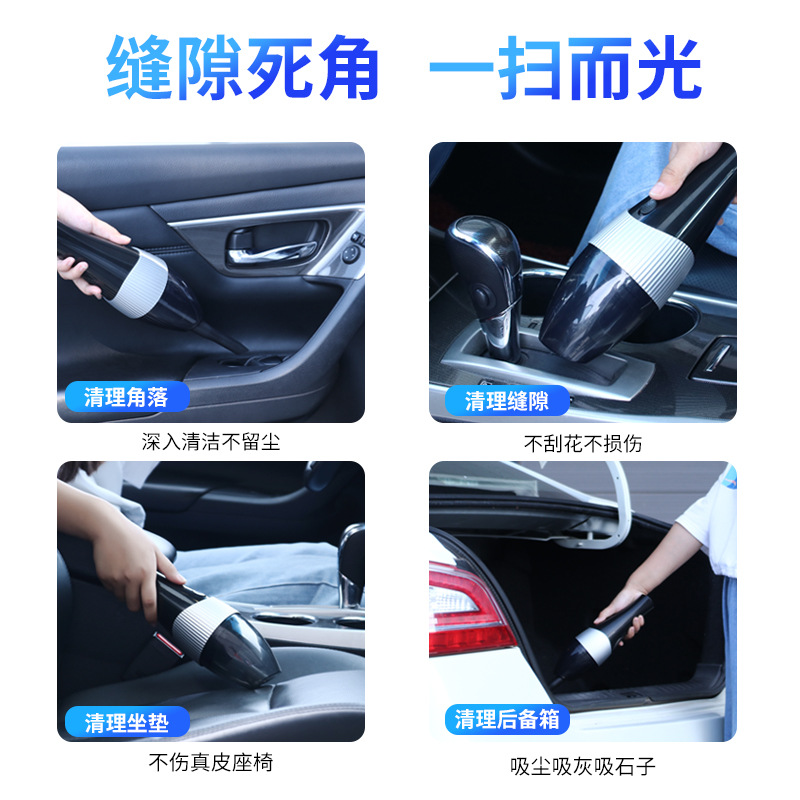 缝隙死角 一扫而光

清理角落

深入清洁不留尘

清理缝隙

不刮花不损伤

清理坐垫

不伤真皮座椅

清理后备箱

吸尘吸灰吸石子