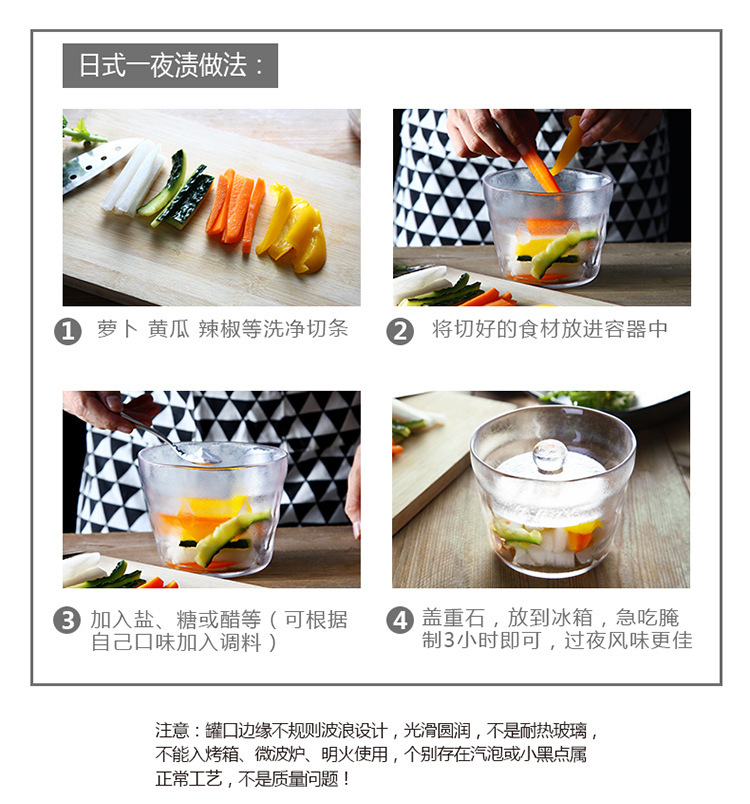 日式一夜渍做法：

1 萝卜 黄瓜 辣椒等洗净切条

2 将切好的食材放进容器中

3 加入盐、糖或醋等（可根据自己口味加入调料）

4 盖重石，放到冰箱，急吃腌制3小时即可，过夜风味更佳

注意：罐口边缘不规则波浪设计，光滑圆润，不是耐热玻璃，不能入烤箱、微波炉、明火使用，个别存在汽泡或小黑点属正常工艺，不是质量问题！