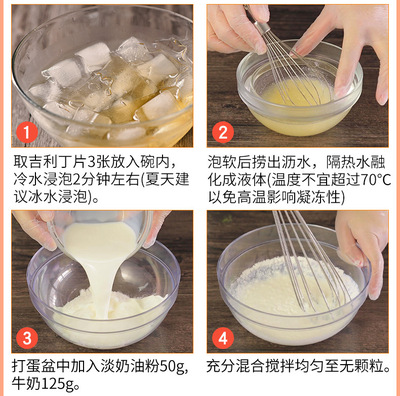 1

取吉利丁片3张放入碗内，冷水浸泡2分钟左右(夏天建议冰水浸泡)。

2

泡软后捞出沥水，隔热水融化成液体(温度不宜超过70°C以免高温影响凝冻性)

3

打蛋盆中加入淡奶油粉50g，牛奶125g。

4

充分混合搅拌均匀至无颗粒。