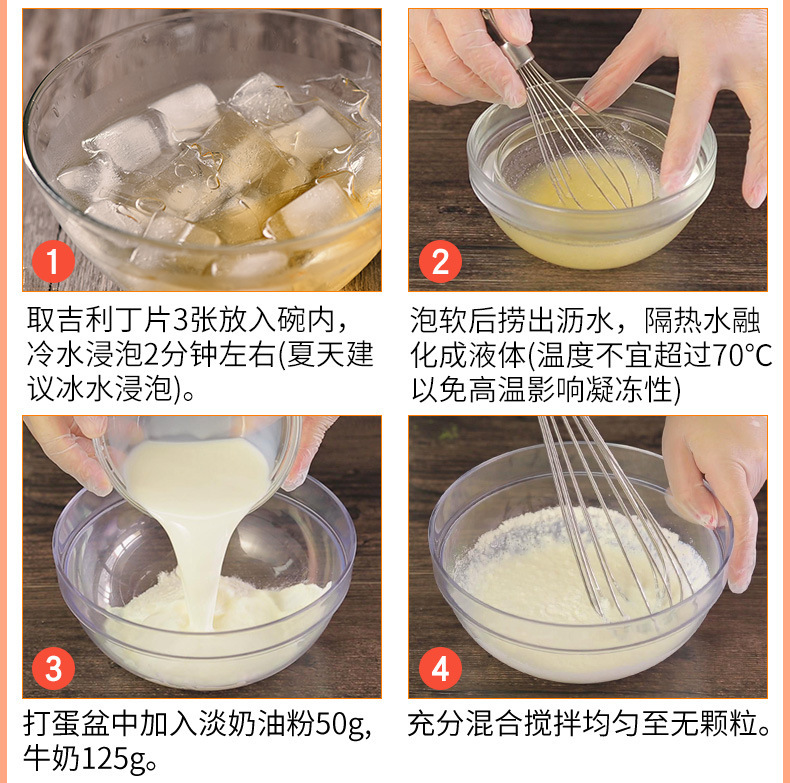 1

取吉利丁片3张放入碗内，冷水浸泡2分钟左右(夏天建议冰水浸泡)。

2

泡软后捞出沥水，隔热水融化成液体(温度不宜超过70°C以免高温影响凝冻性)

3

打蛋盆中加入淡奶油粉50g，牛奶125g。

4

充分混合搅拌均匀至无颗粒。