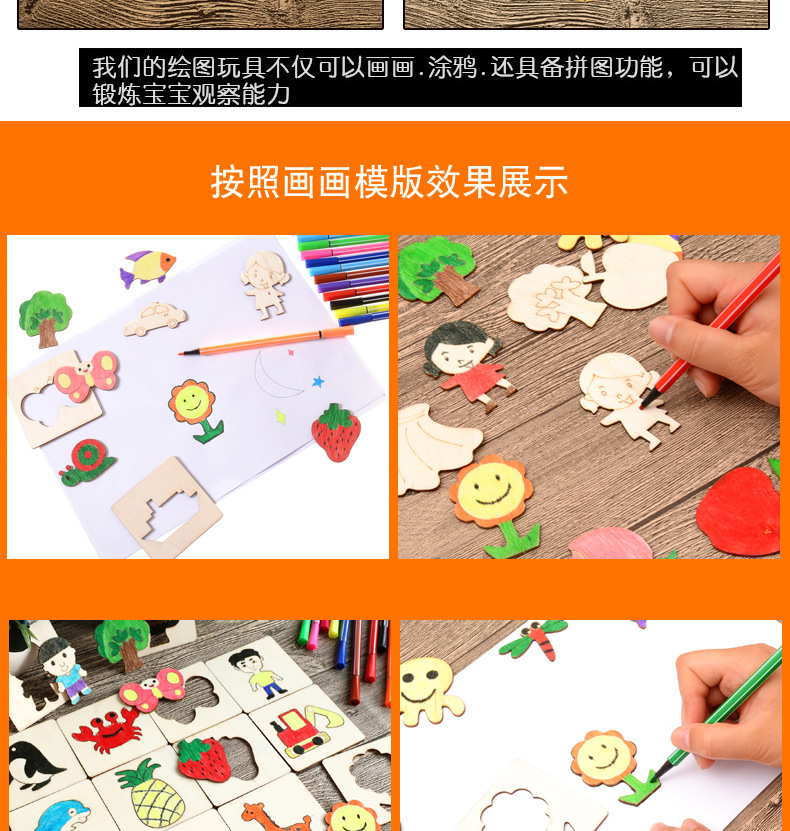 我们的绘图玩具不仅可以画画.涂鸦.还具备拼图功能，可以锻炼宝宝观察能力

按照画画模版效果展示