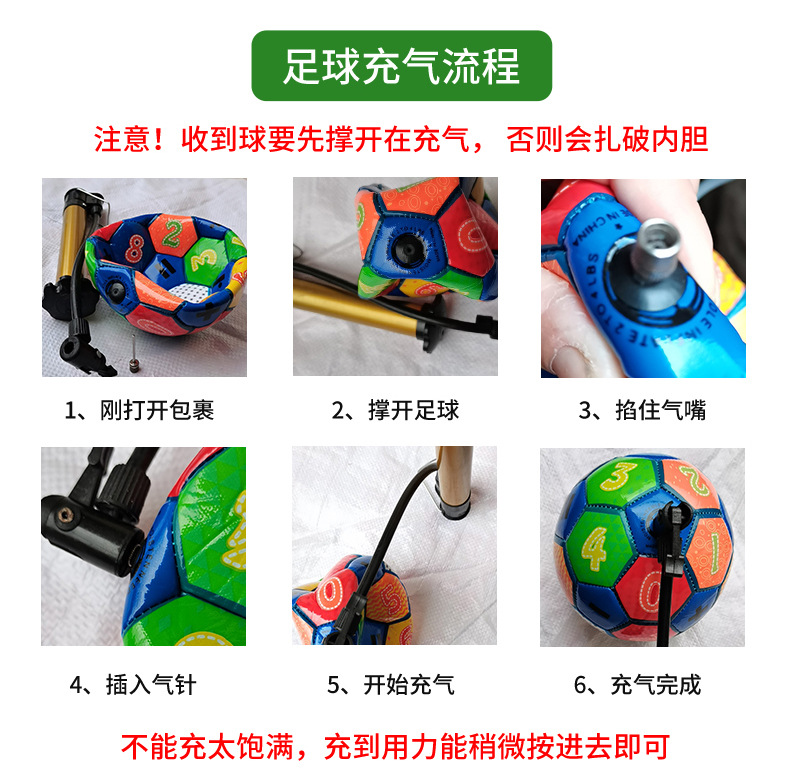 足球充气流程

注意！收到球要先撑开在充气，否则会扎破内胆

1、刚打开包裹

2、撑开足球

3、掐住气嘴

4、插入气针

5、开始充气

6、充气完成

不能充太饱满，充到用力能稍微按进去即可