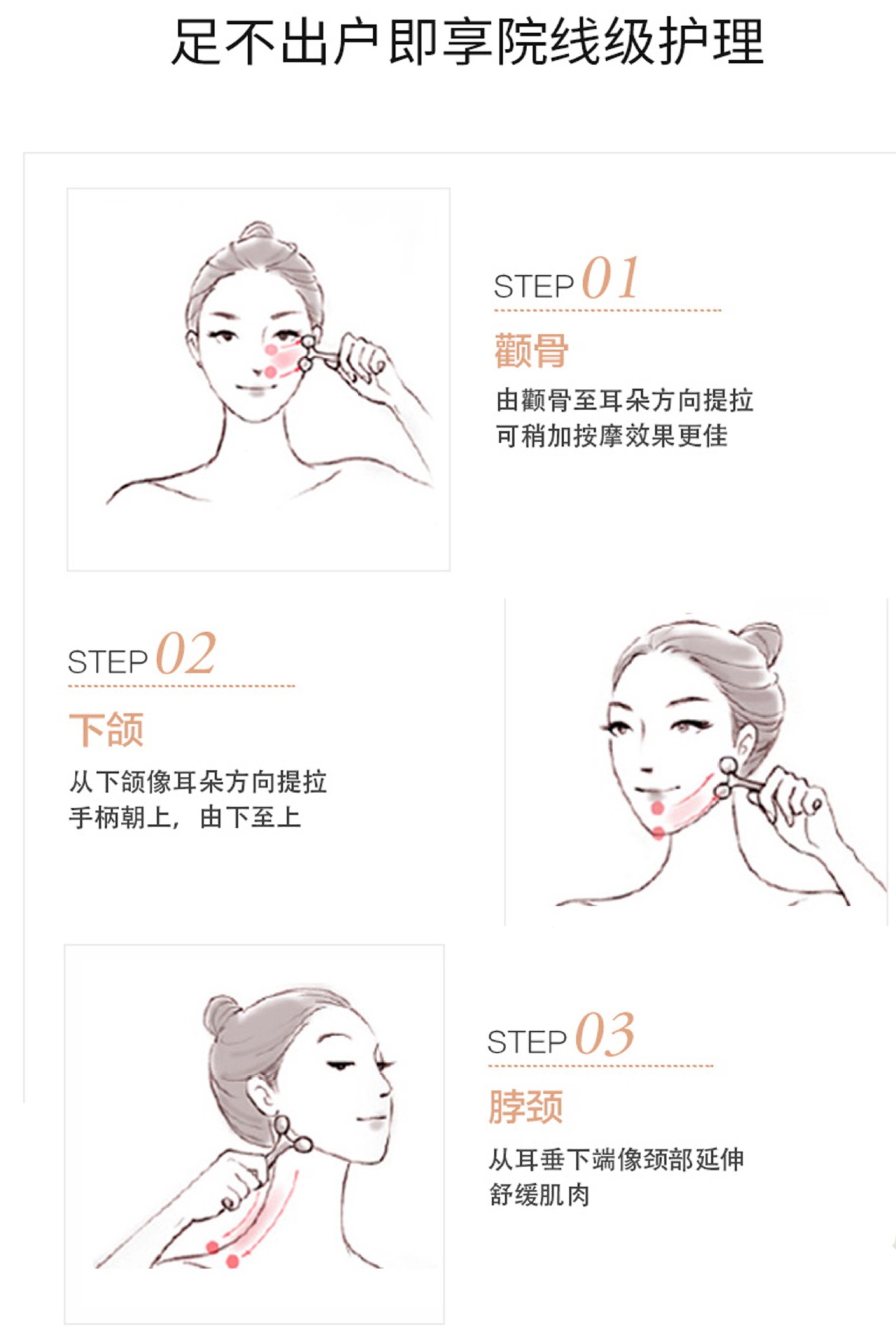 足不出户即享院线级护理

STEP 01

颧骨

由颧骨至耳朵方向提拉
可稍加按摩效果更佳

STEP 02

下颌

从下颌像耳朵方向提拉
手柄朝上，由下至上

STEP 03

脖颈

从耳垂下端像颈部延伸
舒缓肌肉