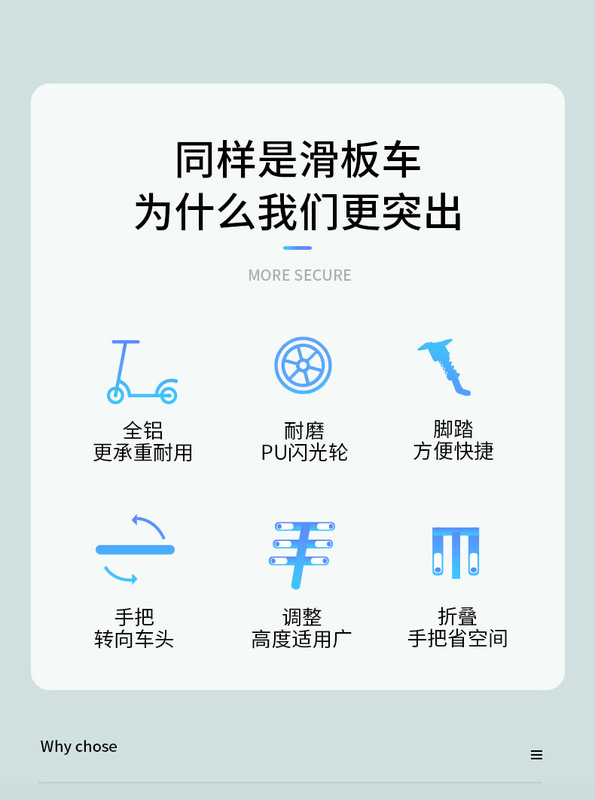 同样是滑板车
为什么我们更突出

MORE SECURE

全铝
更承重耐用

耐磨
PU闪光轮

脚踏
方便快捷

手把
转向车头

调整
高度适用广

折叠
手把省空间

Why chose

≡