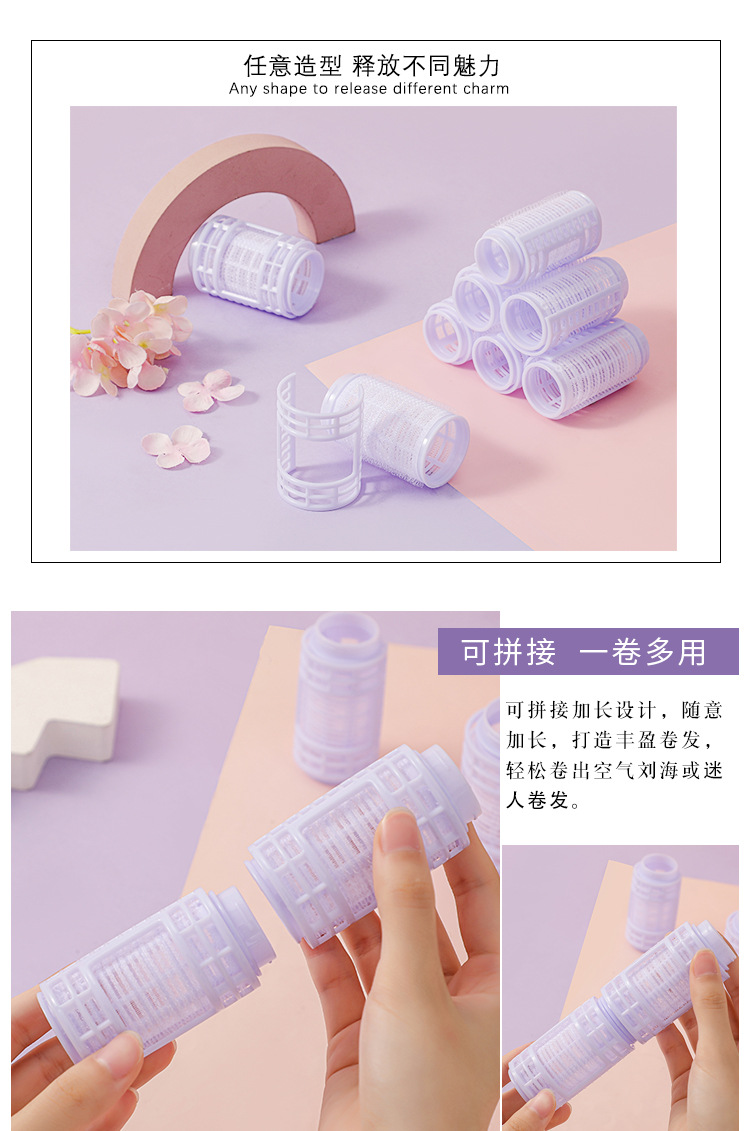 任意造型 释放不同魅力
Any shape to release different charm

可拼接 一卷多用

可拼接加长设计，随意加长，打造丰盈卷发，轻松卷出空气刘海或迷人卷发。