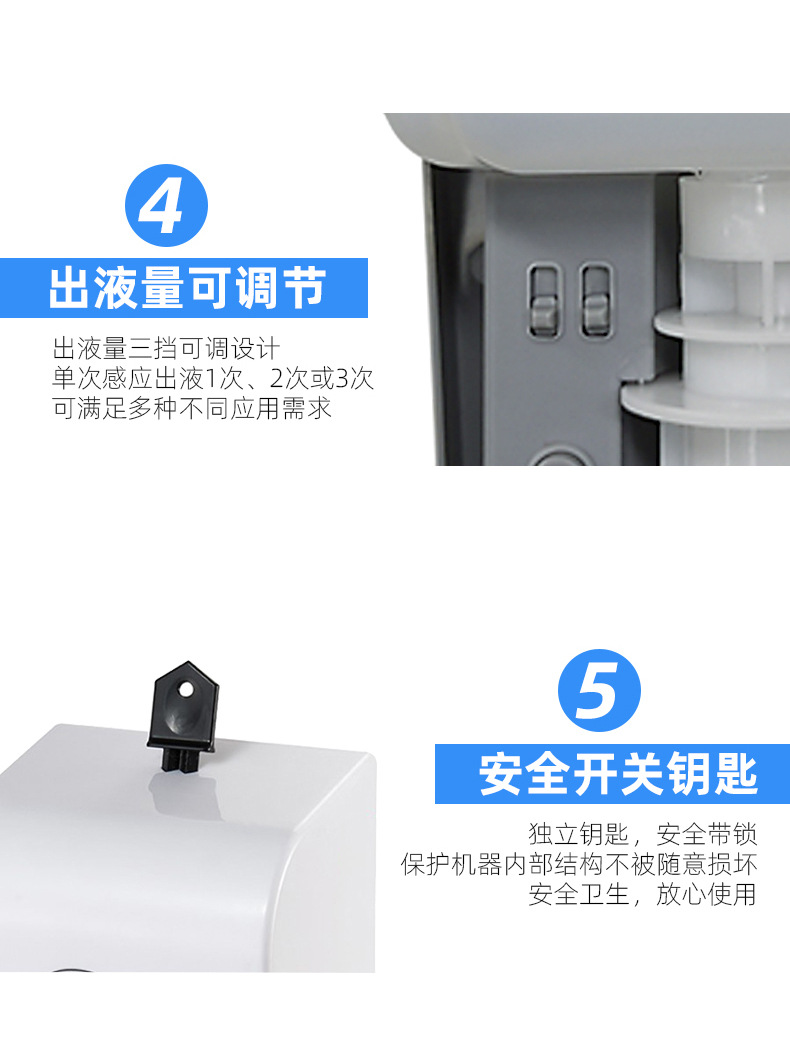 4

出液量可调节

出液量三挡可调设计
单次感应出液1次、2次或3次
可满足多种不同应用需求

5

安全开关钥匙

独立钥匙，安全带锁
保护机器内部结构不被随意损坏
安全卫生，放心使用