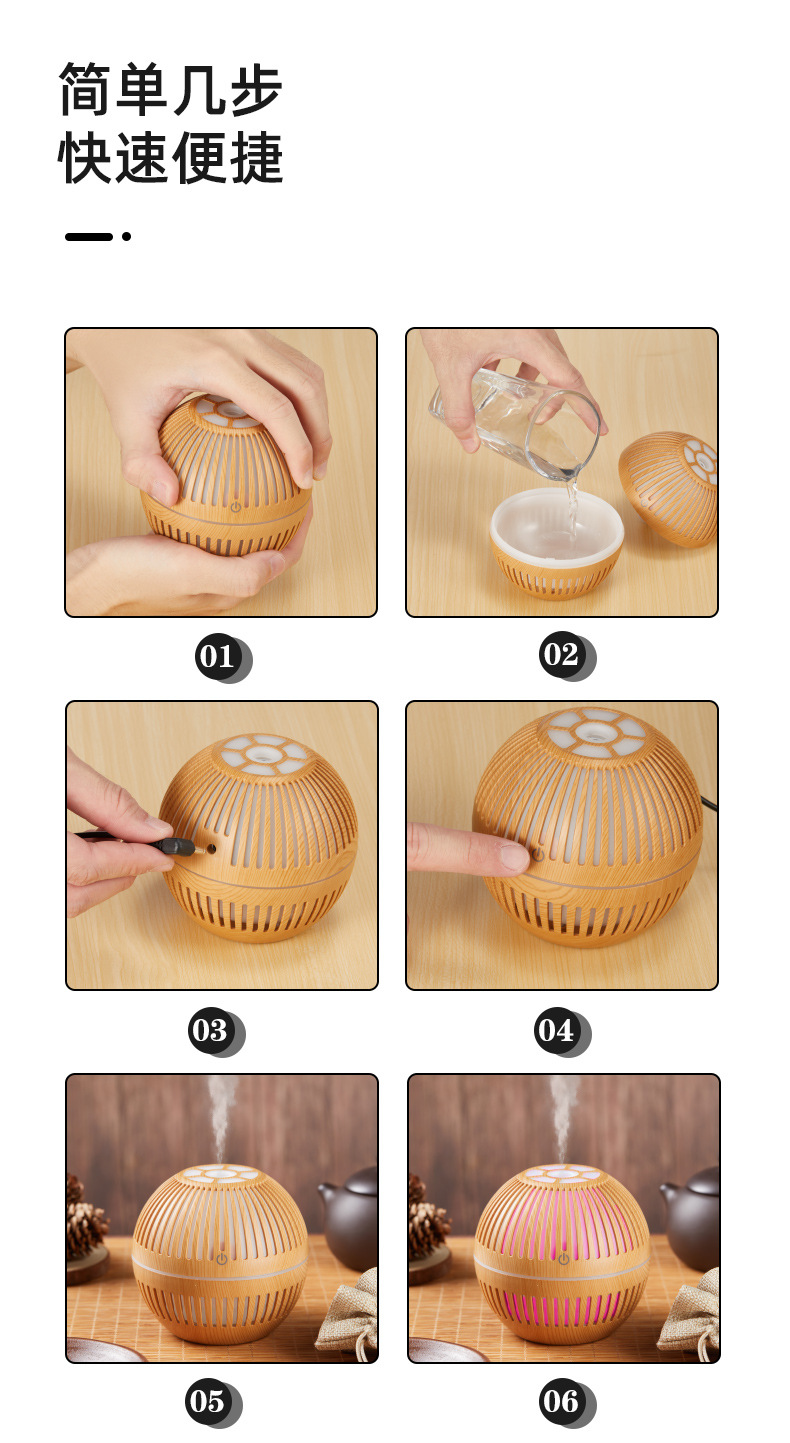 简单几步
快速便捷

01

02

03

04

05

06