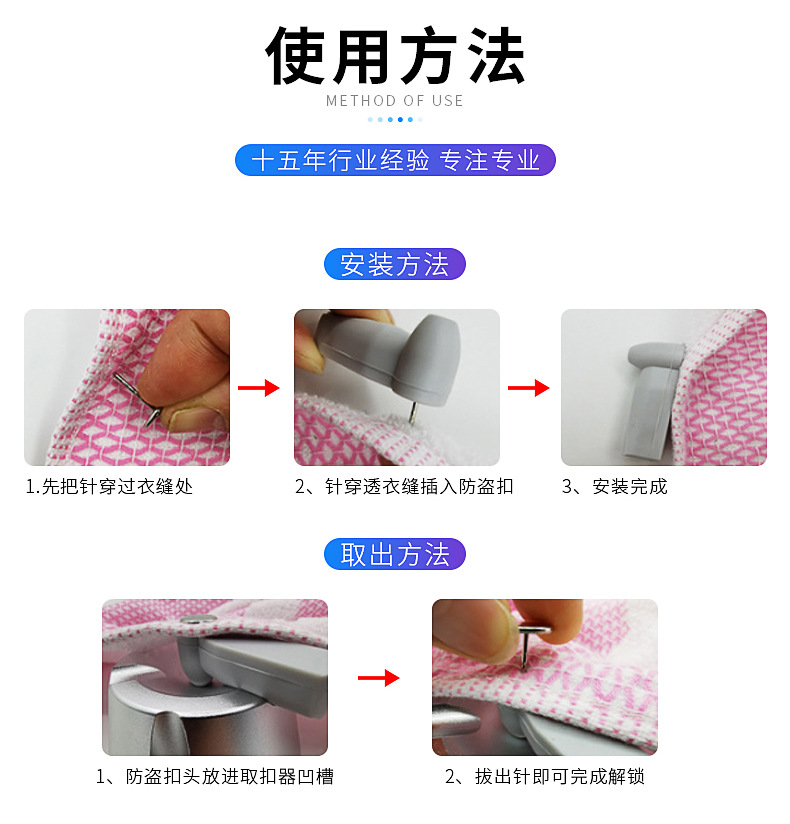 使用方法
METHOD OF USE

十五年行业经验 专注专业

安装方法

1.先把针穿过衣缝处

2、针穿透衣缝插入防盗扣

3、安装完成

取出方法

1、防盗扣头放进取扣器凹槽

2、拔出针即可完成解锁