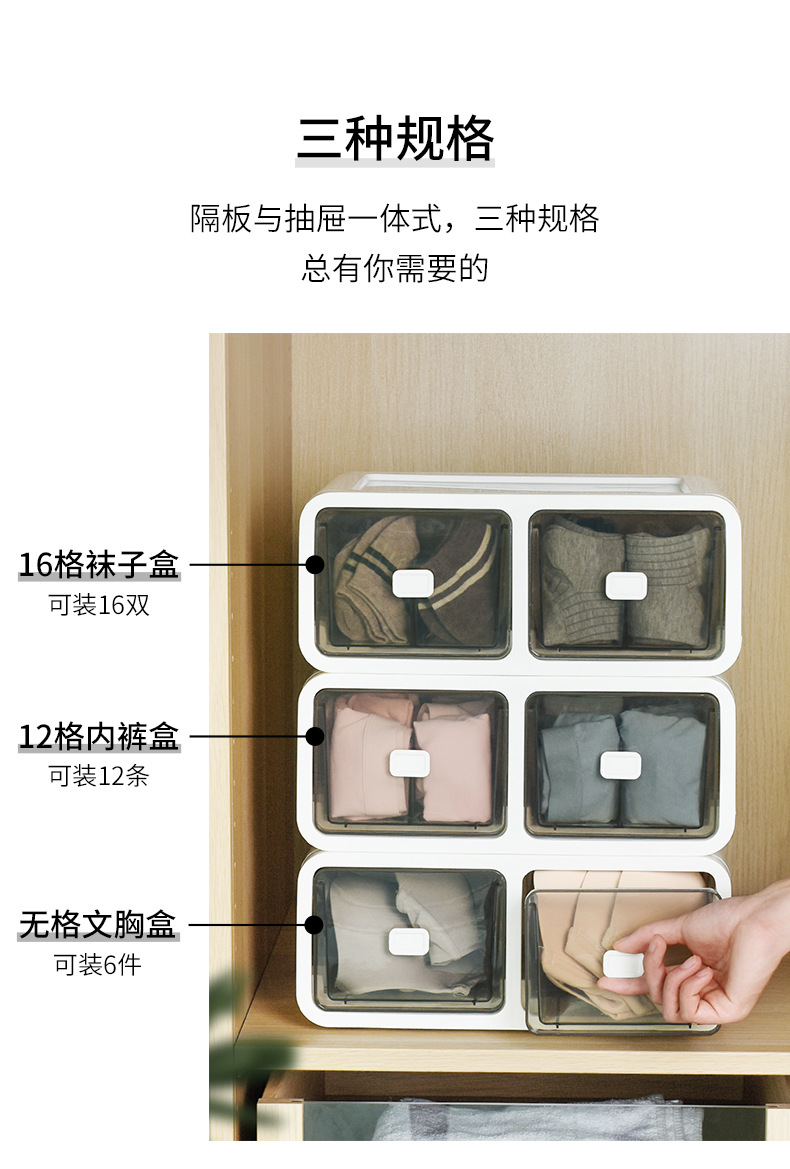 三种规格

隔板与抽屉一体式，三种规格
总有你需要的

16格袜子盒
可装16双

12格内裤盒
可装12条

无格文胸盒
可装6件