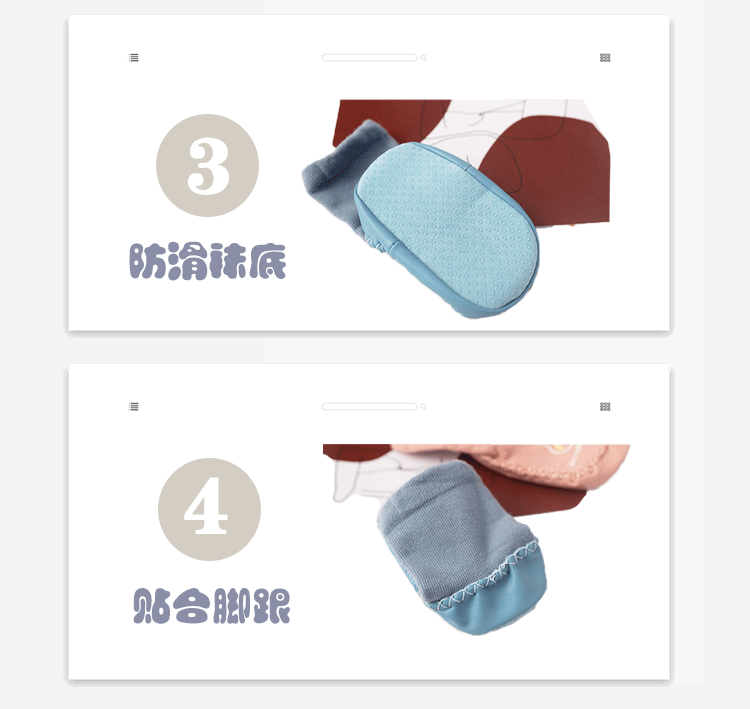 3

防滑袜底

4

贴合脚跟