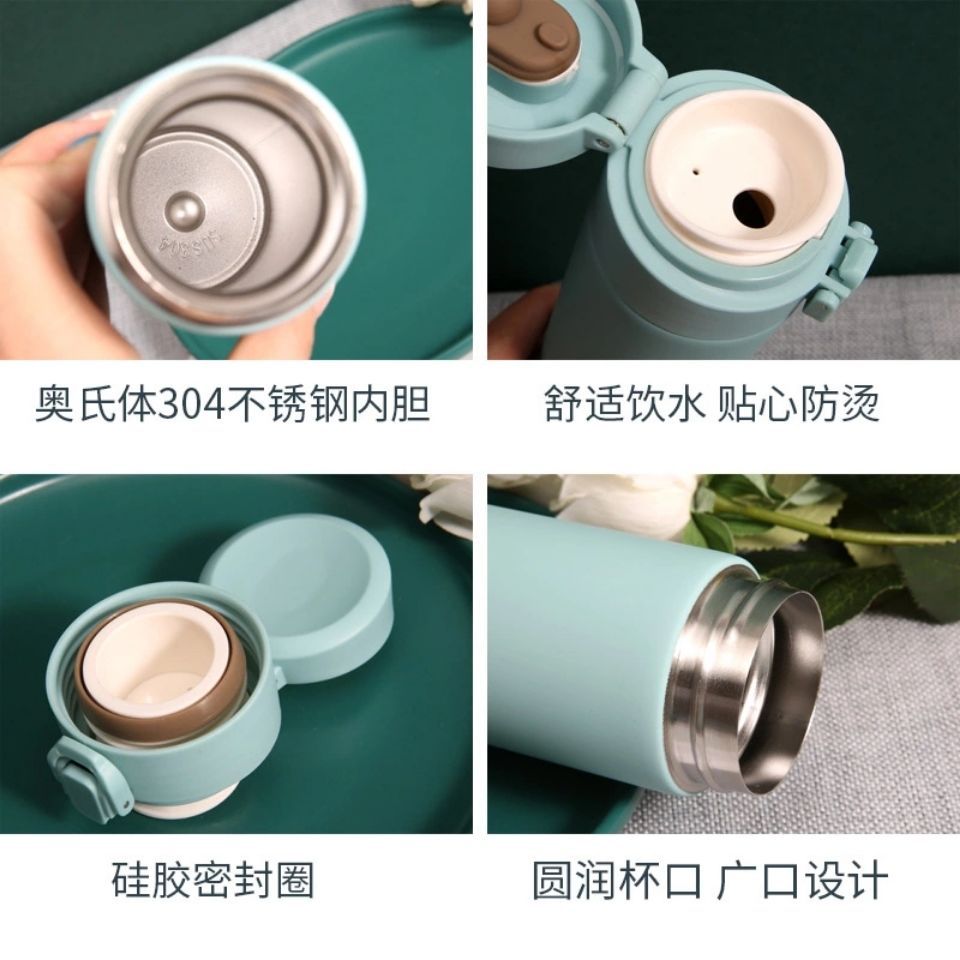 奥氏体304不锈钢内胆

舒适饮水 贴心防烫

硅胶密封圈

圆润杯口 广口设计