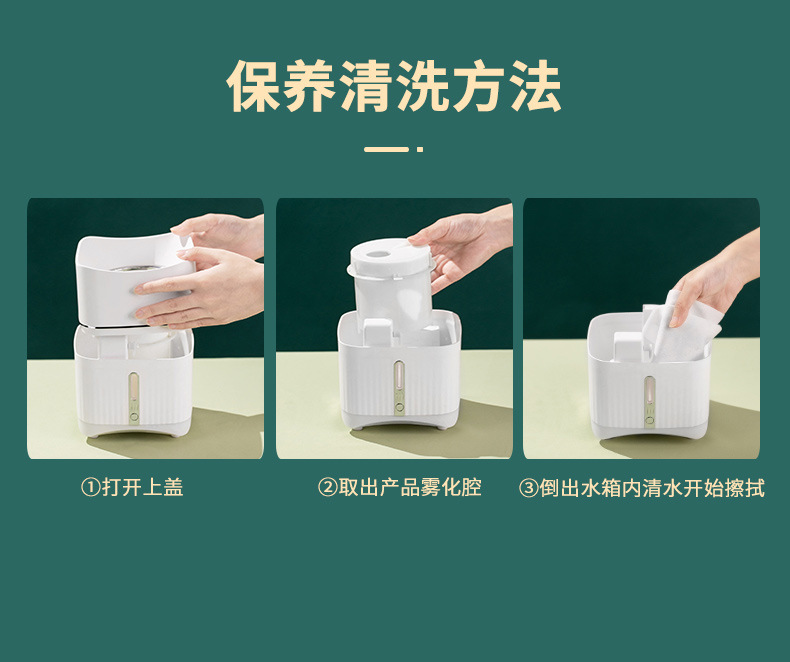 保养清洗方法

①打开上盖

②取出产品雾化腔

③倒出水箱内清水开始擦拭