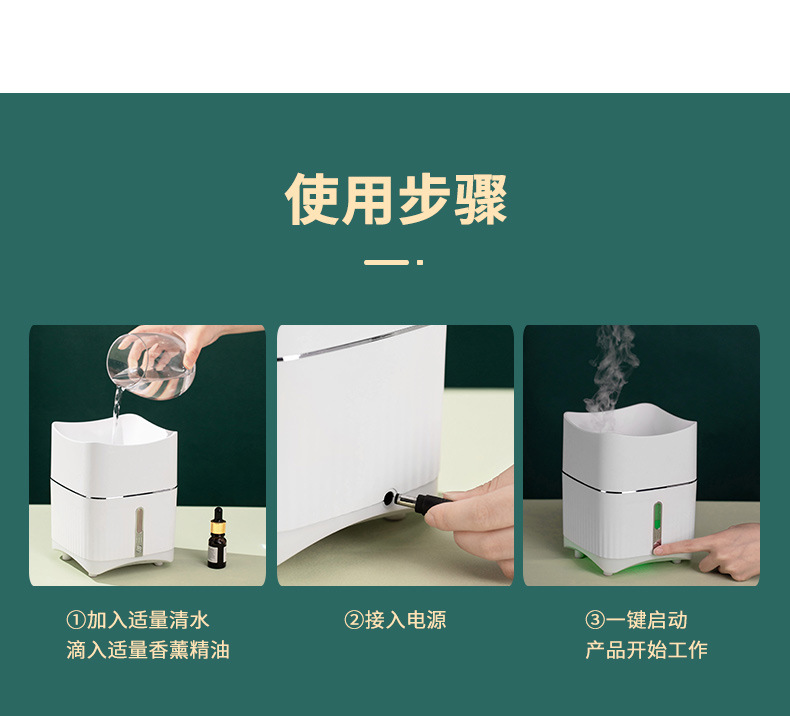 使用步骤

①加入适量清水
滴入适量香薰精油

②接入电源

③一键启动
产品开始工作