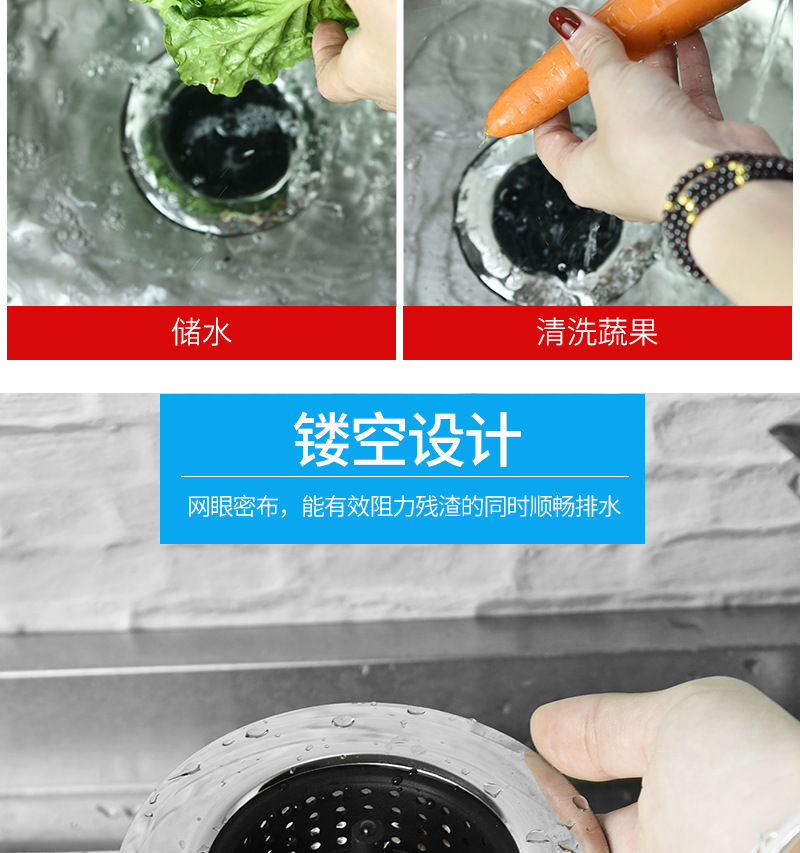 储水

清洗蔬果

镂空设计

网眼密布，能有效阻力残渣的同时顺畅排水