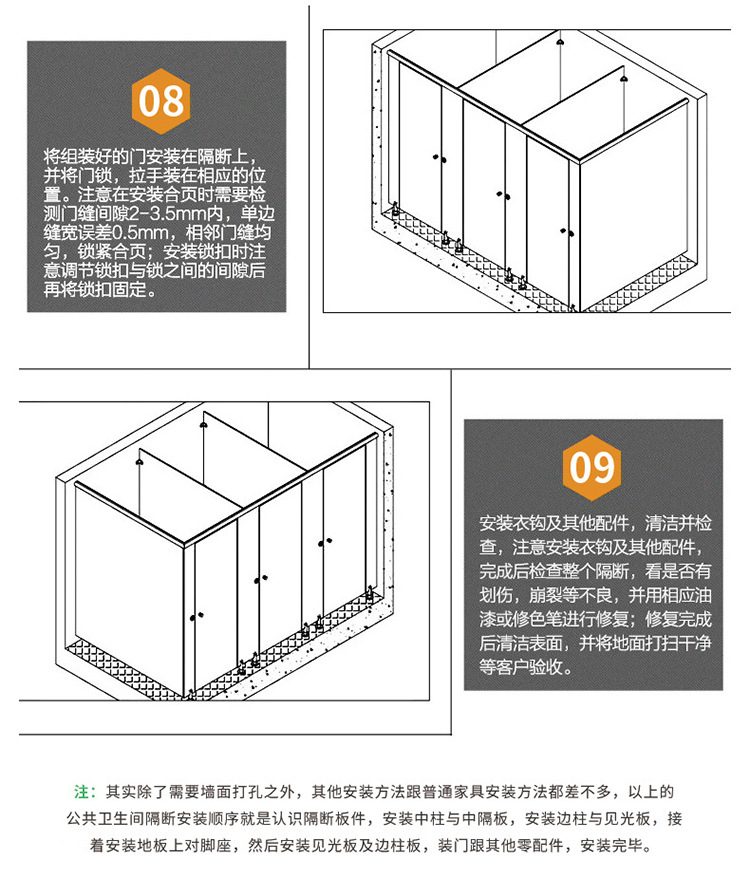 08

将组装好的门安装在隔断上，并将门锁，拉手装在相应的位置。注意在安装合页时需要检测门缝间隙2-3.5mm内，单边缝宽误差0.5mm，相邻门缝均匀，锁紧合页；安装锁扣时注意调节锁扣与锁之间的间隙后再将锁扣固定。

09

安装衣钩及其他配件，清洁并检查，注意安装衣钩及其他配件，完成后检查整个隔断，看是否有划伤，崩裂等不良，并用相应油漆或修色笔进行修复；修复完成后清洁表面，并将地面打扫干净等客户验收。

注：其实除了需要墙面打孔之外，其他安装方法跟普通家具安装方法都差不多，以上的公共卫生间隔断安装顺序就是认识隔断板件，安装中柱与中隔板，安装边柱与见光板，接着安装地板上对脚座，然后安装见光板及边柱板，装门跟其他零配件，安装完毕。