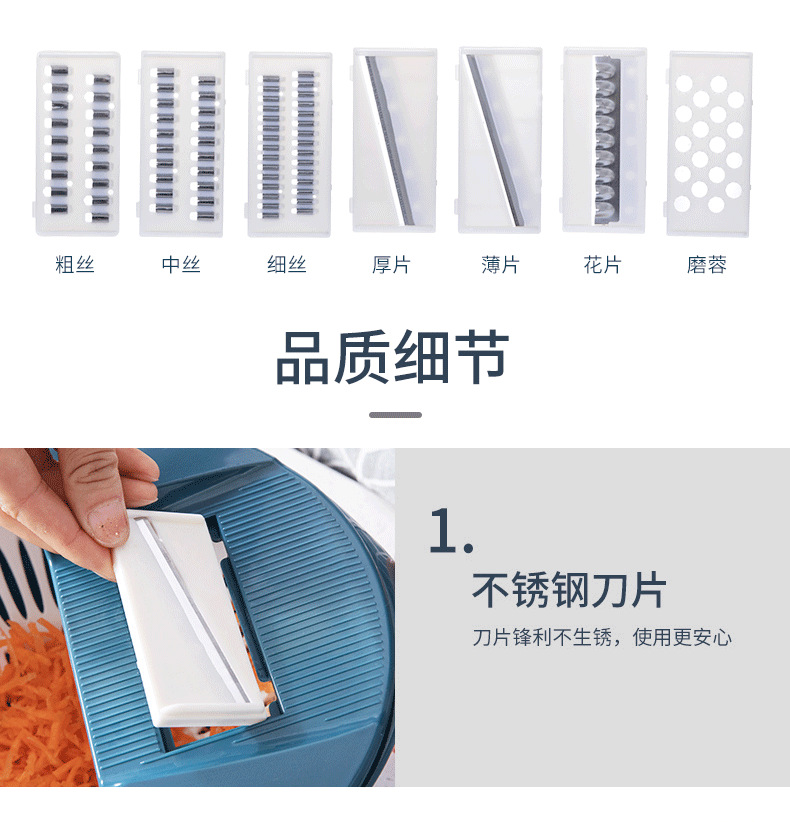 粗丝 中丝 细丝 厚片 薄片 花片 磨蓉

品质细节

1.

不锈钢刀片

刀片锋利不生锈，使用更安心