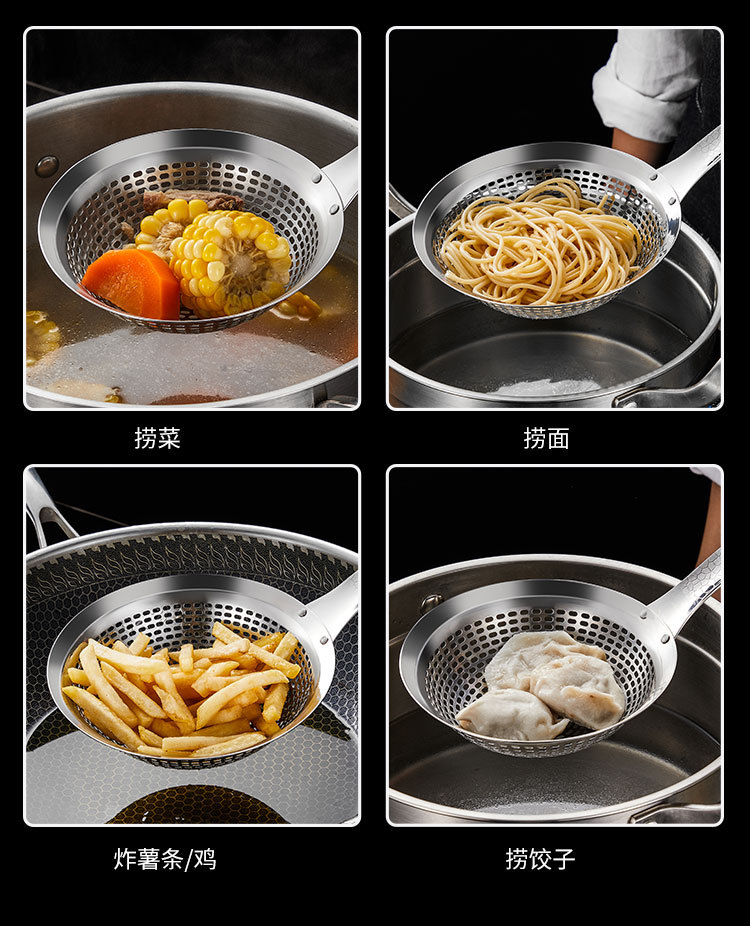 捞菜

捞面

炸薯条/鸡

捞饺子