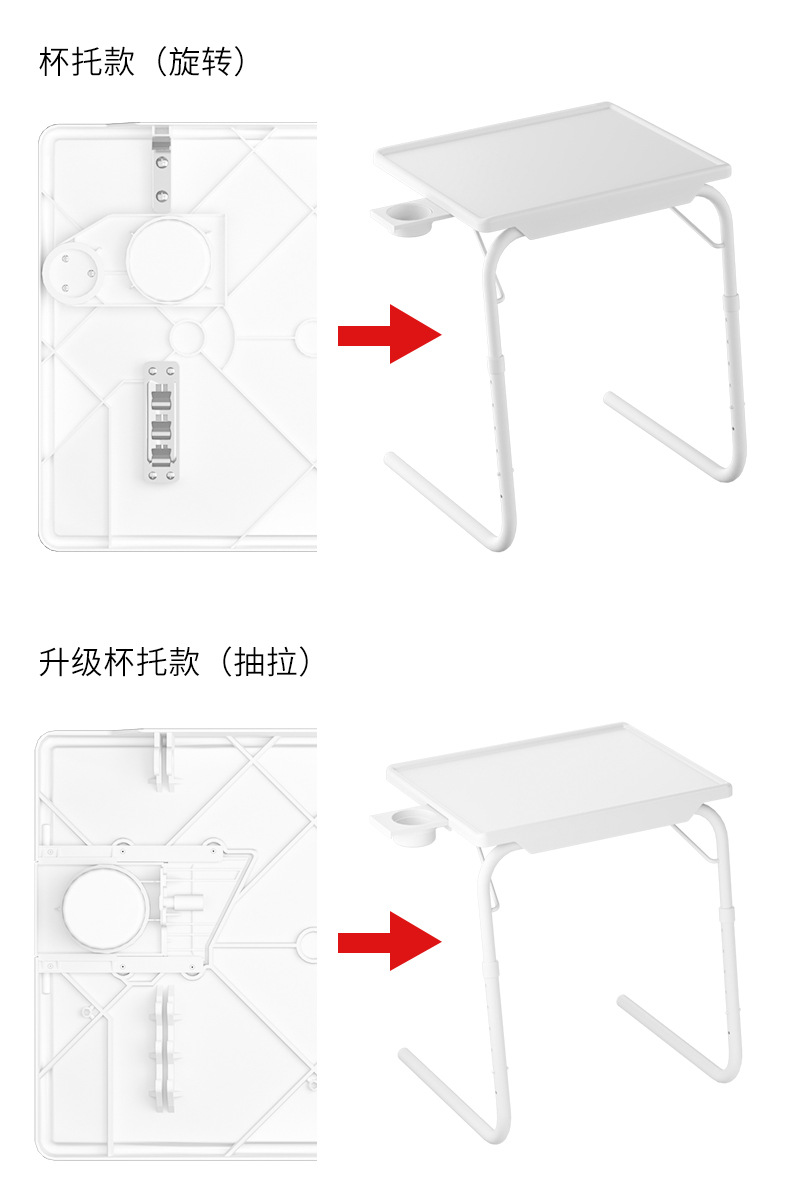 杯托款（旋转）

升级杯托款（抽拉）