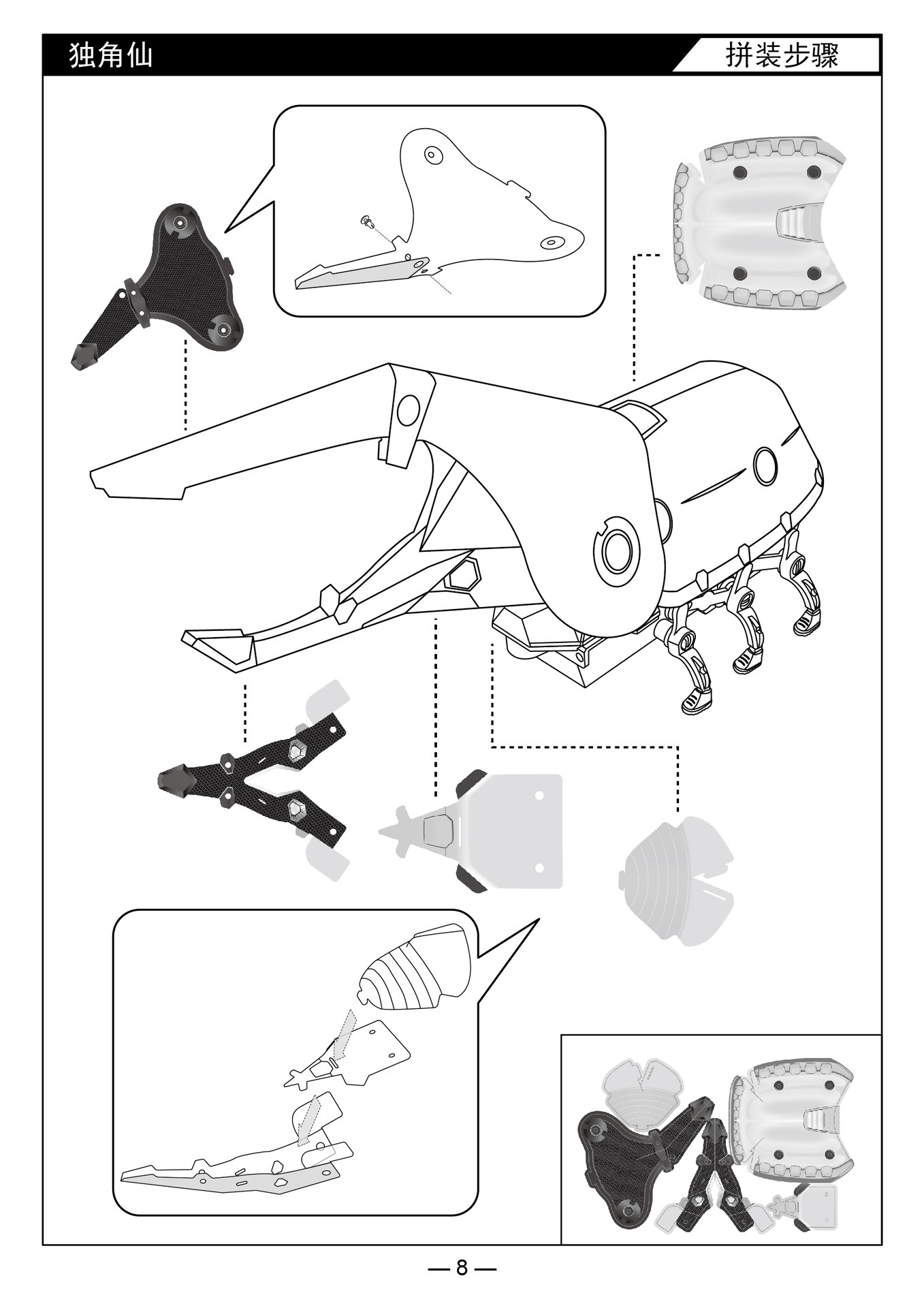 独角仙

拼装步骤

— 8 —