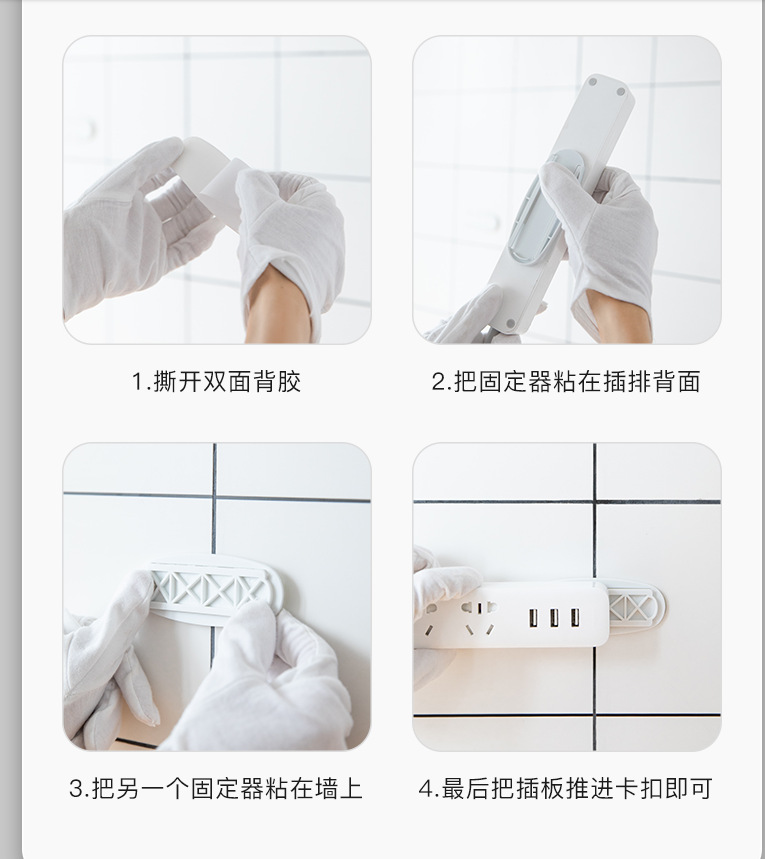 1.撕开双面背胶

2.把固定器粘在插排背面

3.把另一个固定器粘在墙上

4.最后把插板推进卡扣即可