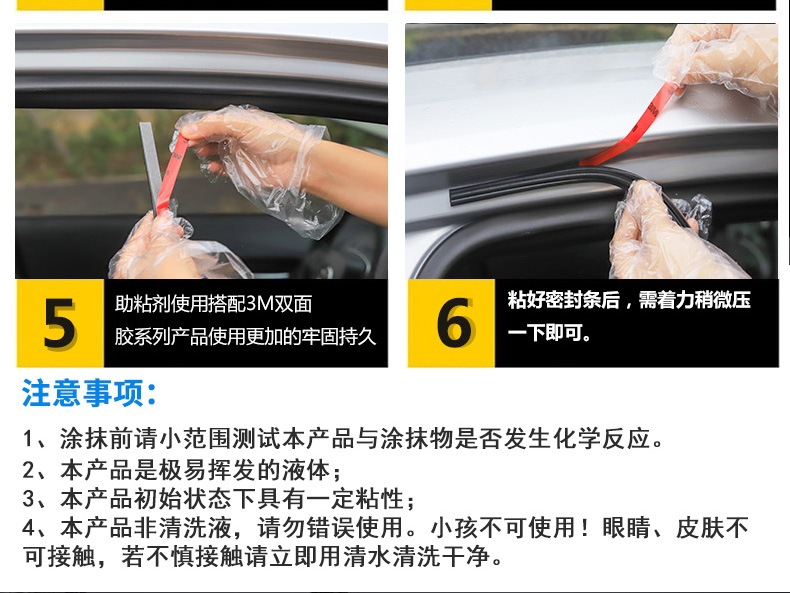 5

助粘剂使用搭配3M双面胶系列产品使用更加的牢固持久

6

粘好密封条后，需着力稍微压一下即可。

注意事项：

1、涂抹前请小范围测试本产品与涂抹物是否发生化学反应。
2、本产品是极易挥发的液体；
3、本产品初始状态下具有一定粘性；
4、本产品非清洗液，请勿错误使用。小孩不可使用！眼睛、皮肤不可接触，若不慎接触请立即用清水清洗干净。