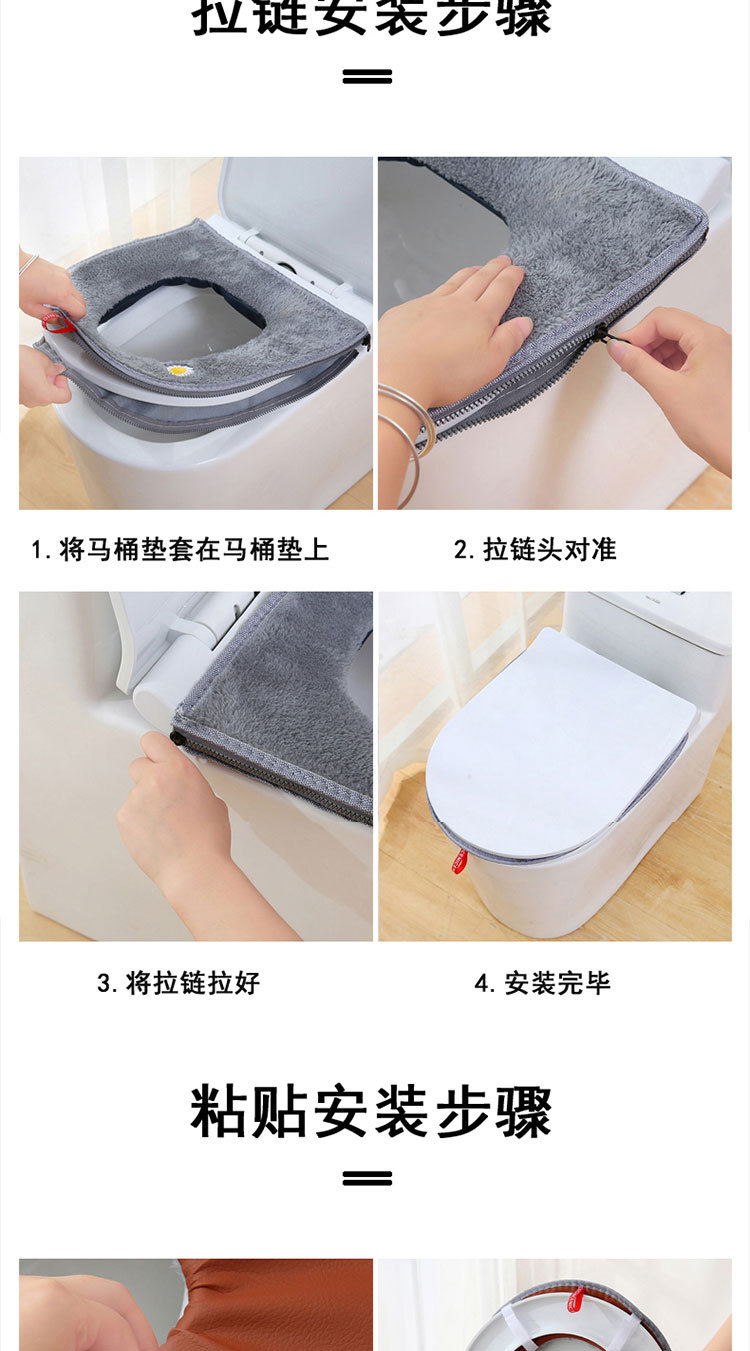 拉链安装步骤

1. 将马桶垫套在马桶垫上

2. 拉链头对准

3. 将拉链拉好

4. 安装完毕

粘贴安装步骤