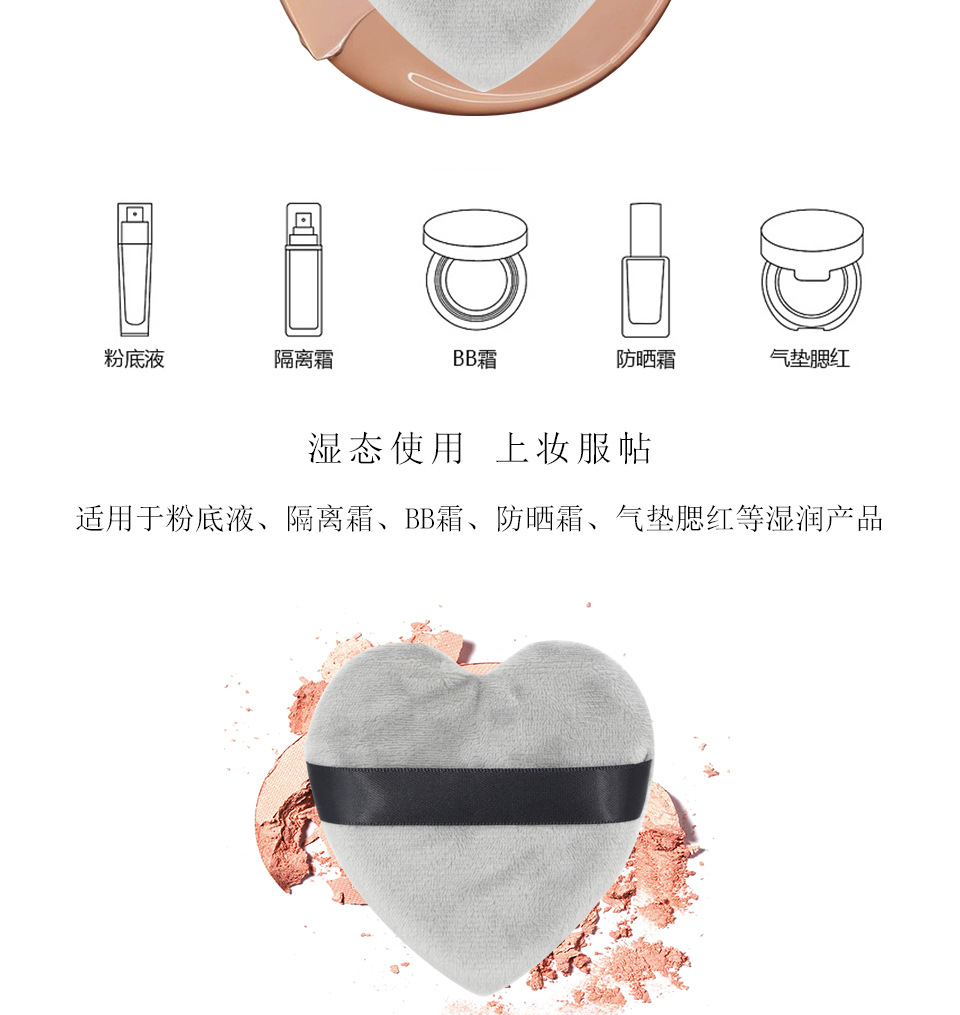 粉底液

隔离霜

BB霜

防晒霜

气垫腮红

湿态使用 上妆服帖

适用于粉底液、隔离霜、BB霜、防晒霜、气垫腮红等湿润产品