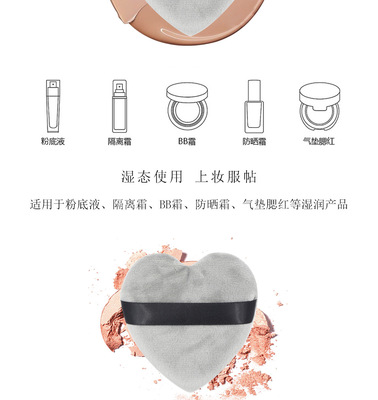 粉底液 隔离霜 BB霜 防晒霜 气垫腮红

湿态使用 上妆服帖

适用于粉底液、隔离霜、BB霜、防晒霜、气垫腮红等湿润产品