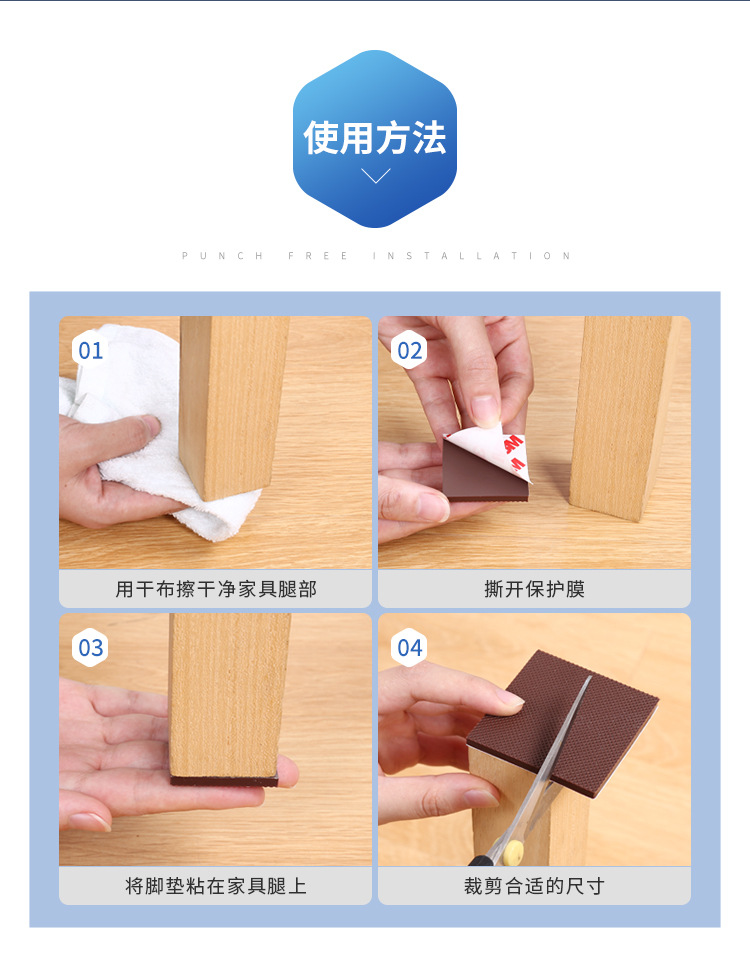 使用方法

PUNCH FREE INSTALLATION

01

用干布擦干净家具腿部

02

3M

撕开保护膜

03

将脚垫粘在家具腿上

04

裁剪合适的尺寸